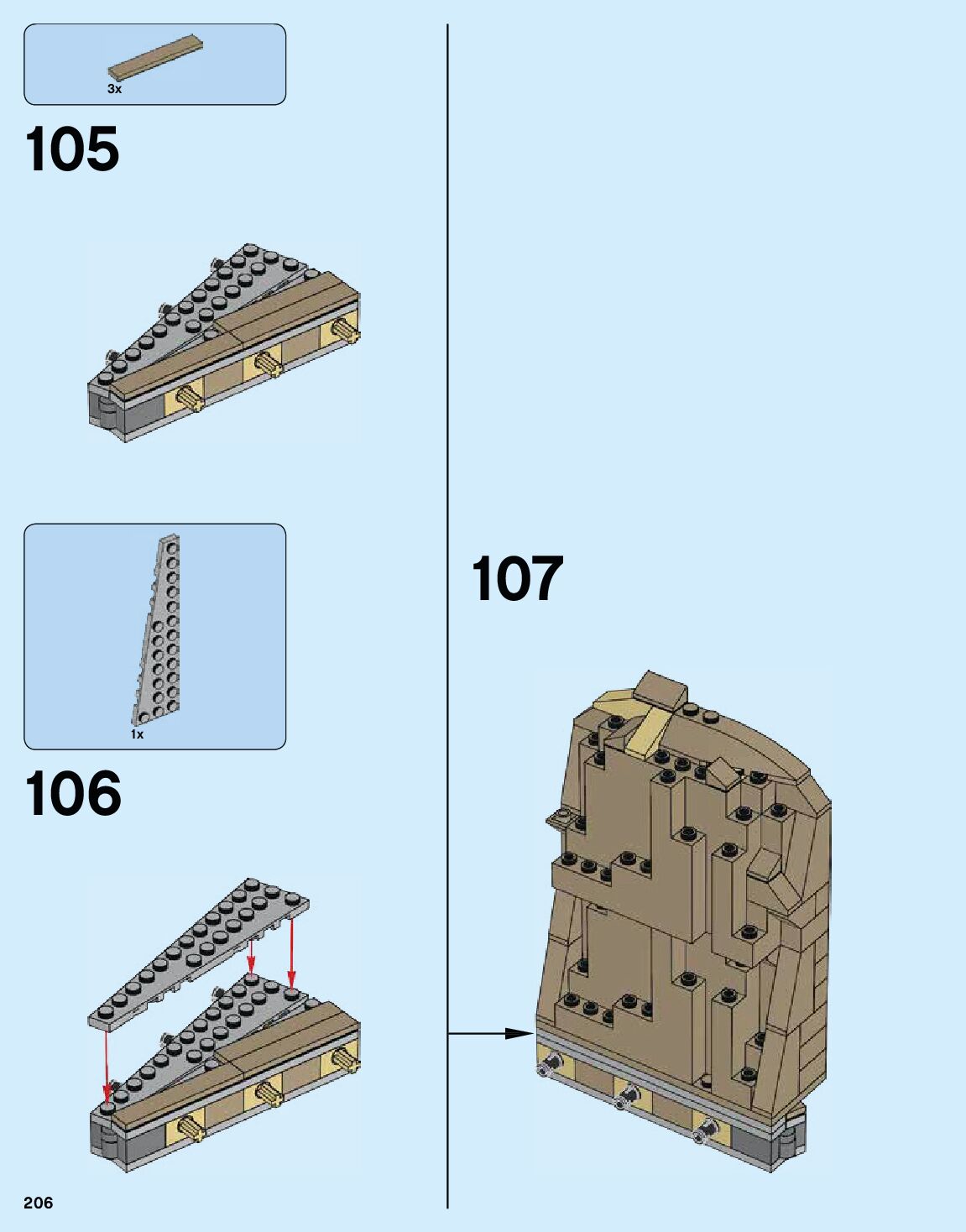 3x

105

1x

106

107

206