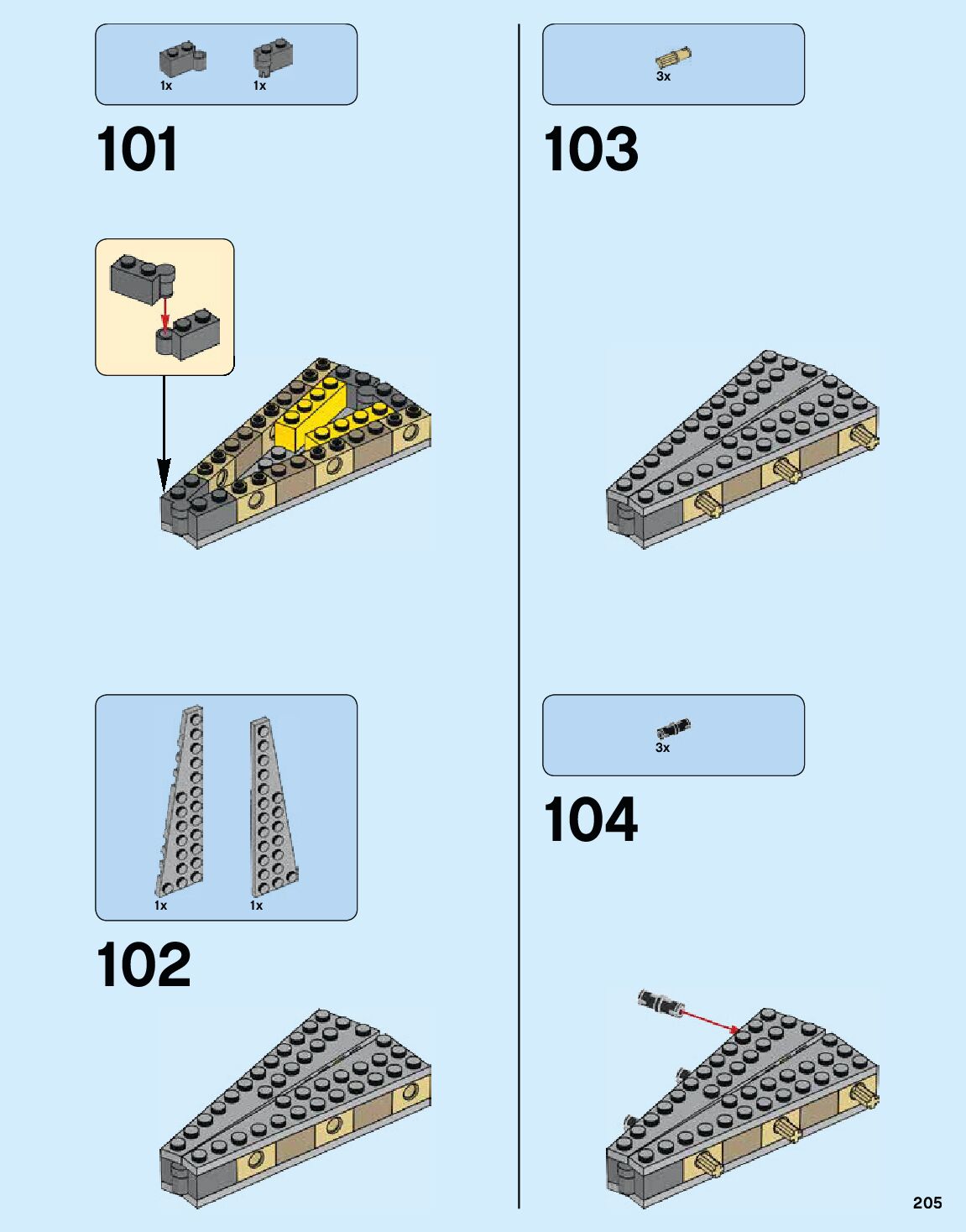 1x 1x

101

1x 1x

102

3x

103

3x

104

205