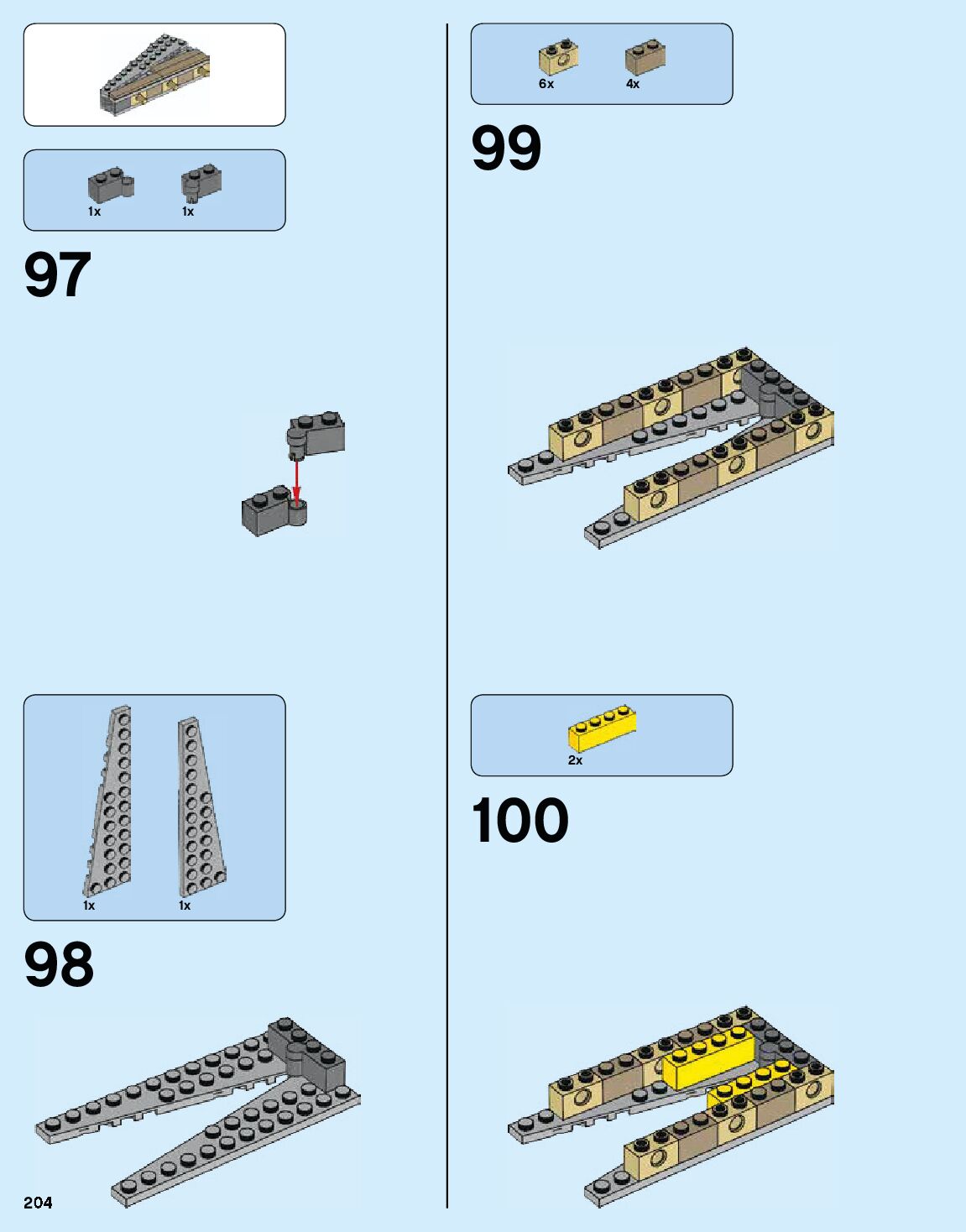 1x 1x

97

1x 1x

98

204

6x 4x

99

2x

100