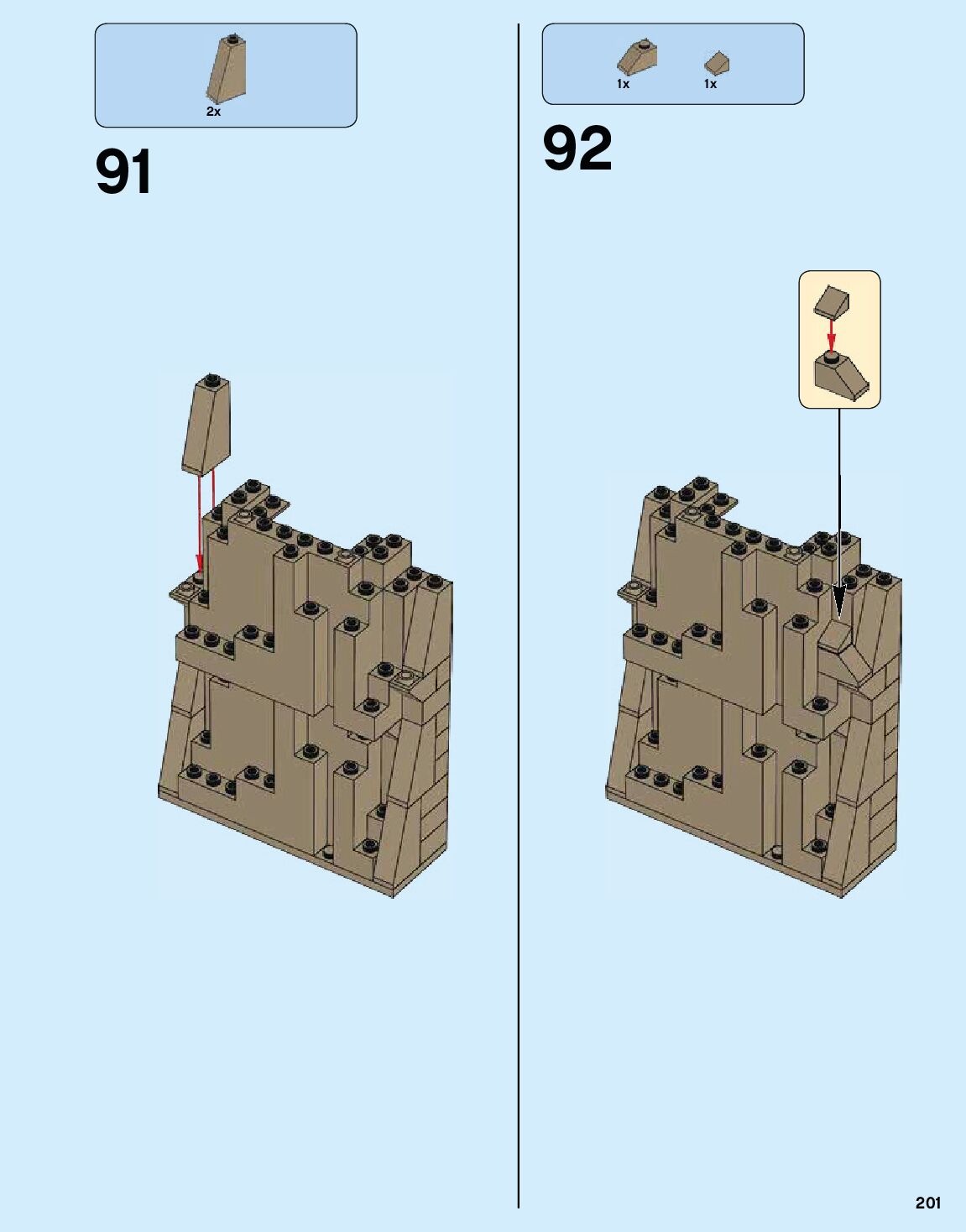 2x

91

1x 1x

92

201