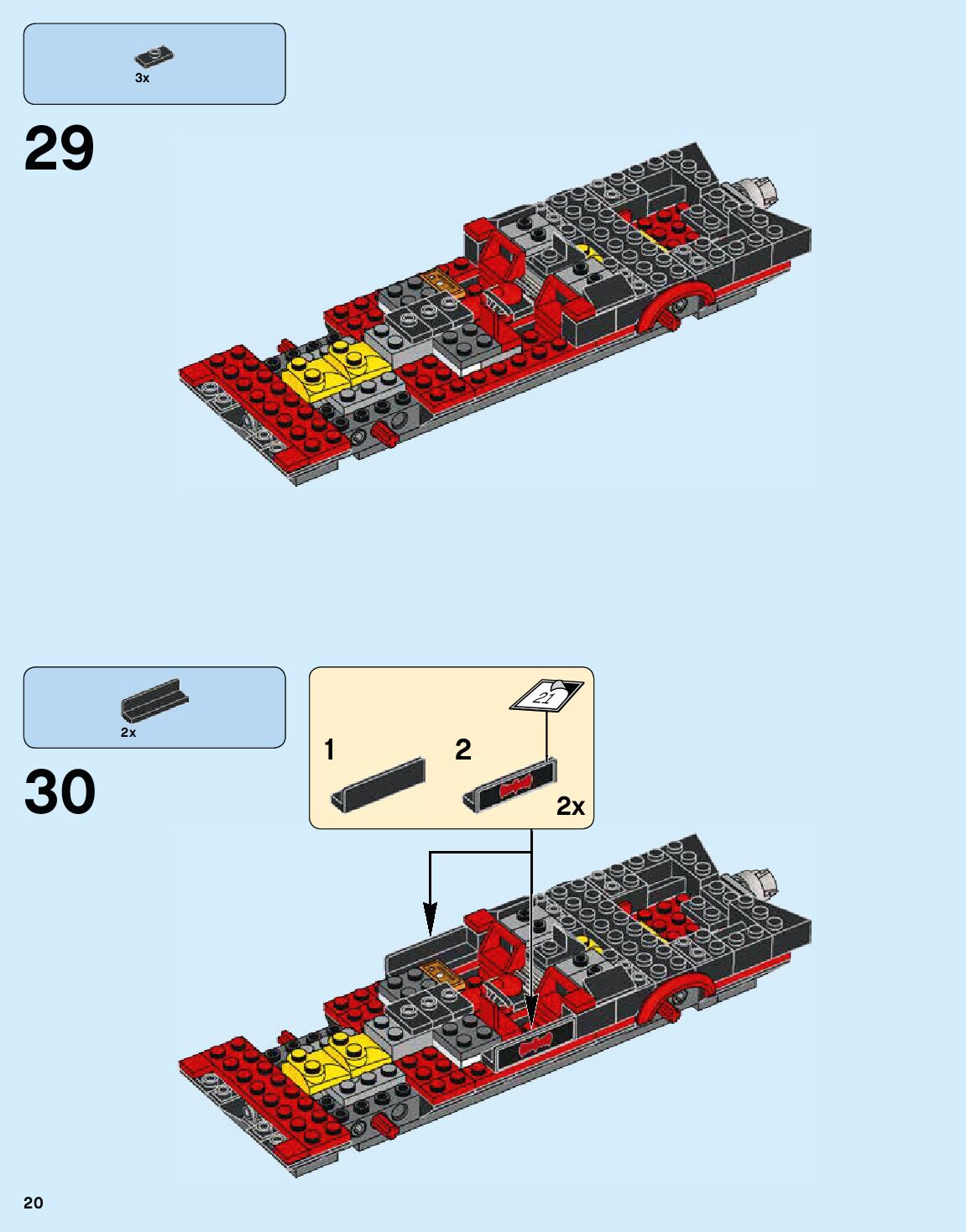 3x

29

2x

30

1

2

21

2x

20