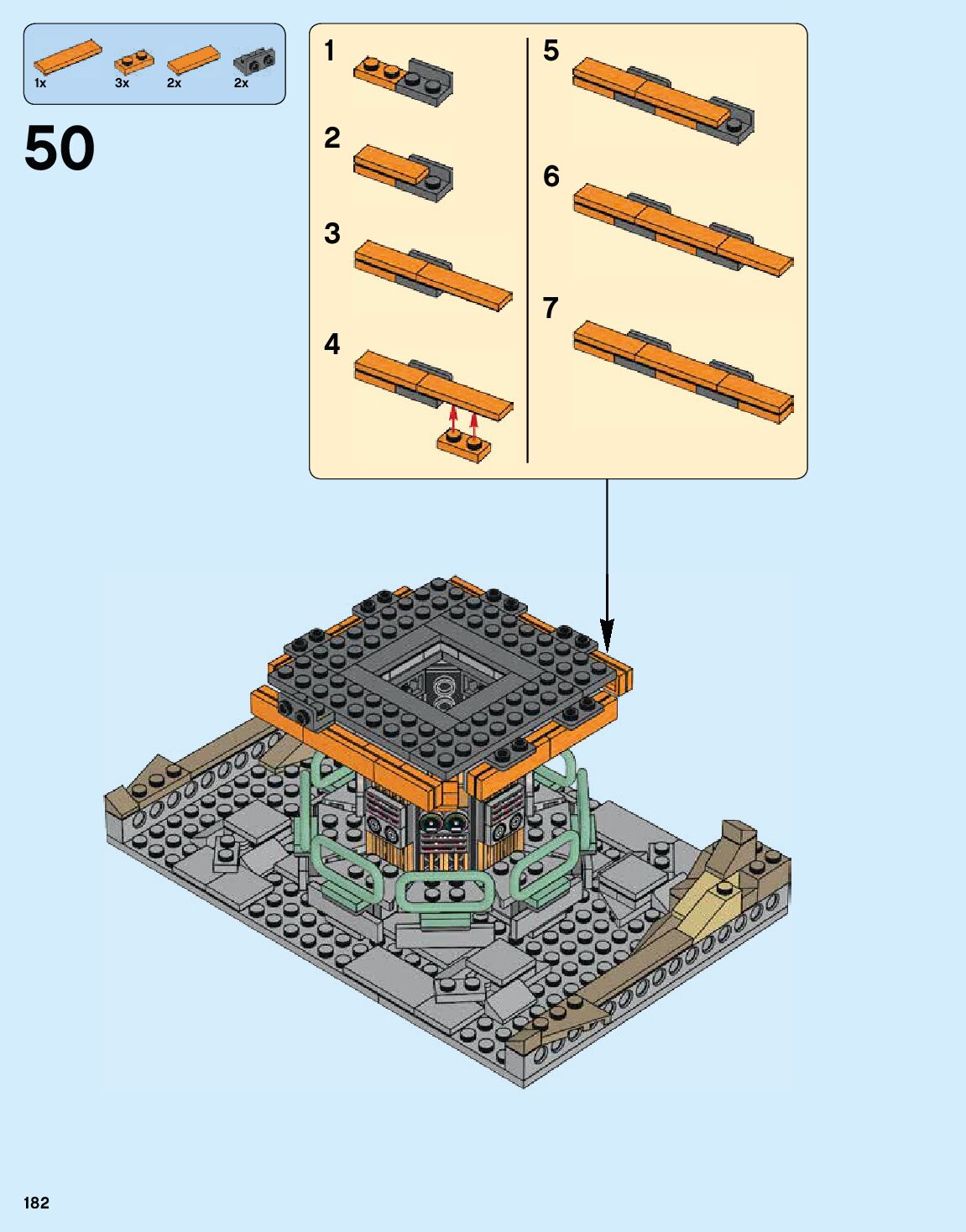 1x 3x 2x 2x

50

1

2

3

4

5

6

7

182