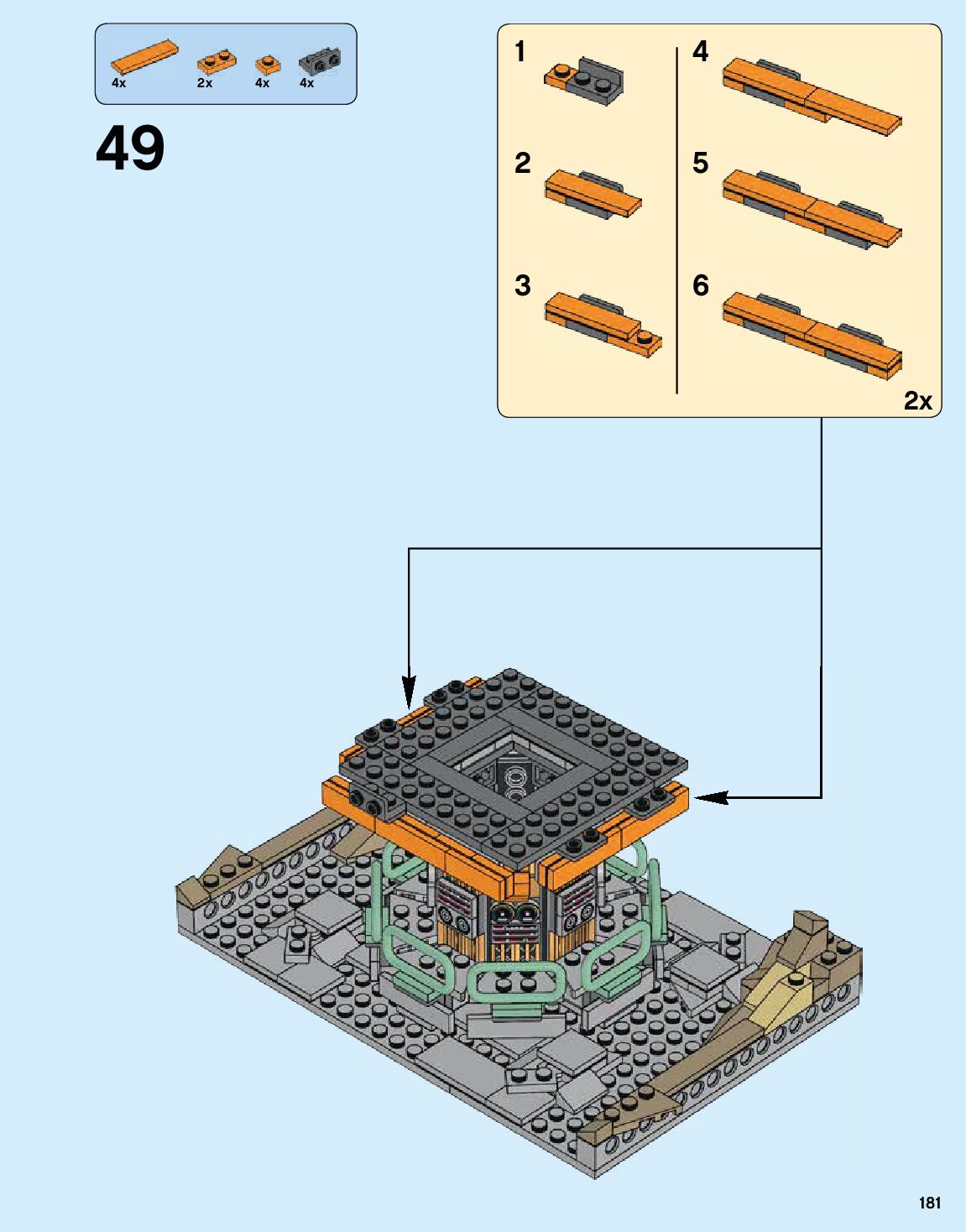 4x 2x 4x 4x

49

1

2

3

4

5

6

2x

181