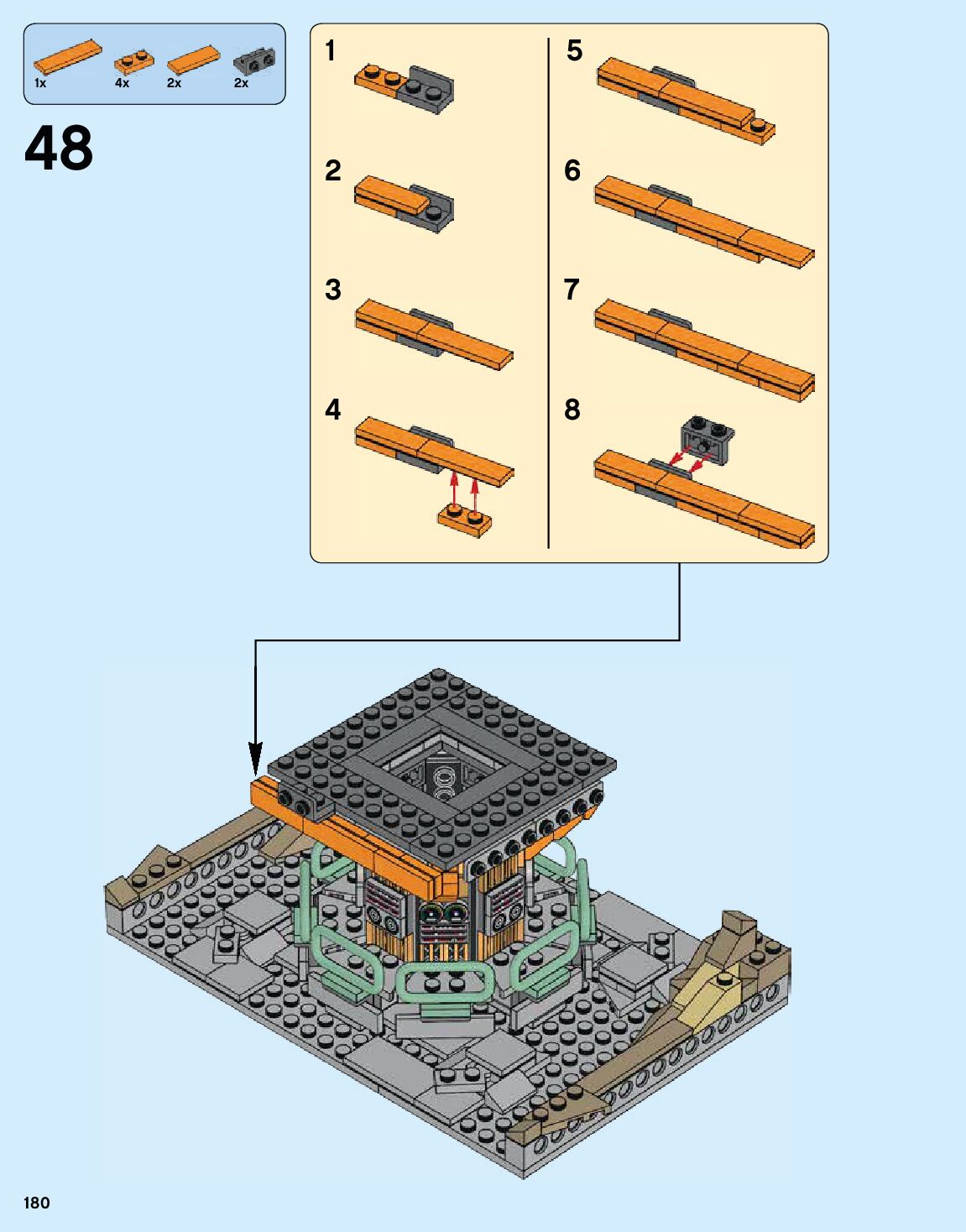 1x 4x 2x 2x

48

1

2

3

4

5

6

7

8

180