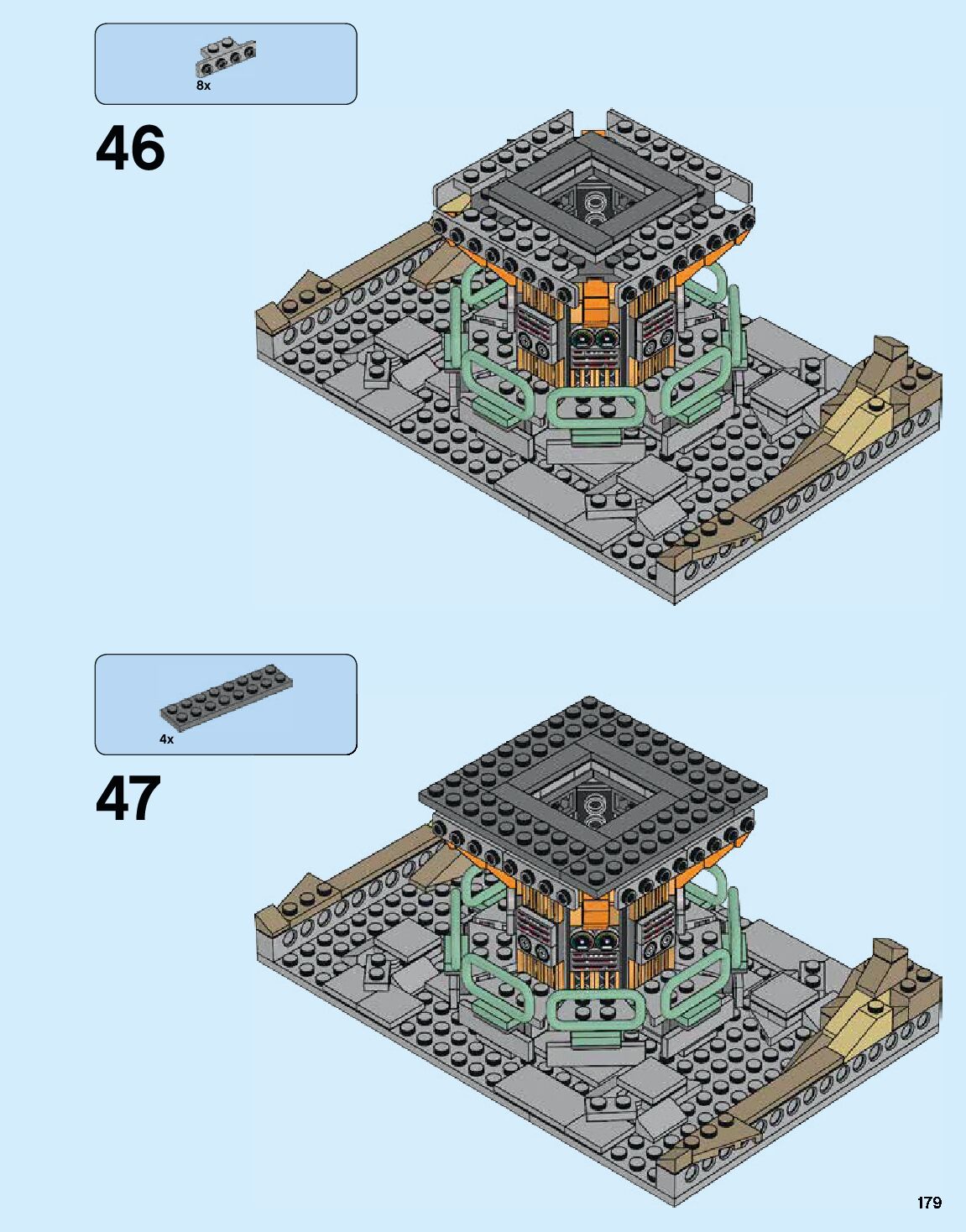 8x

46

4x

47

179