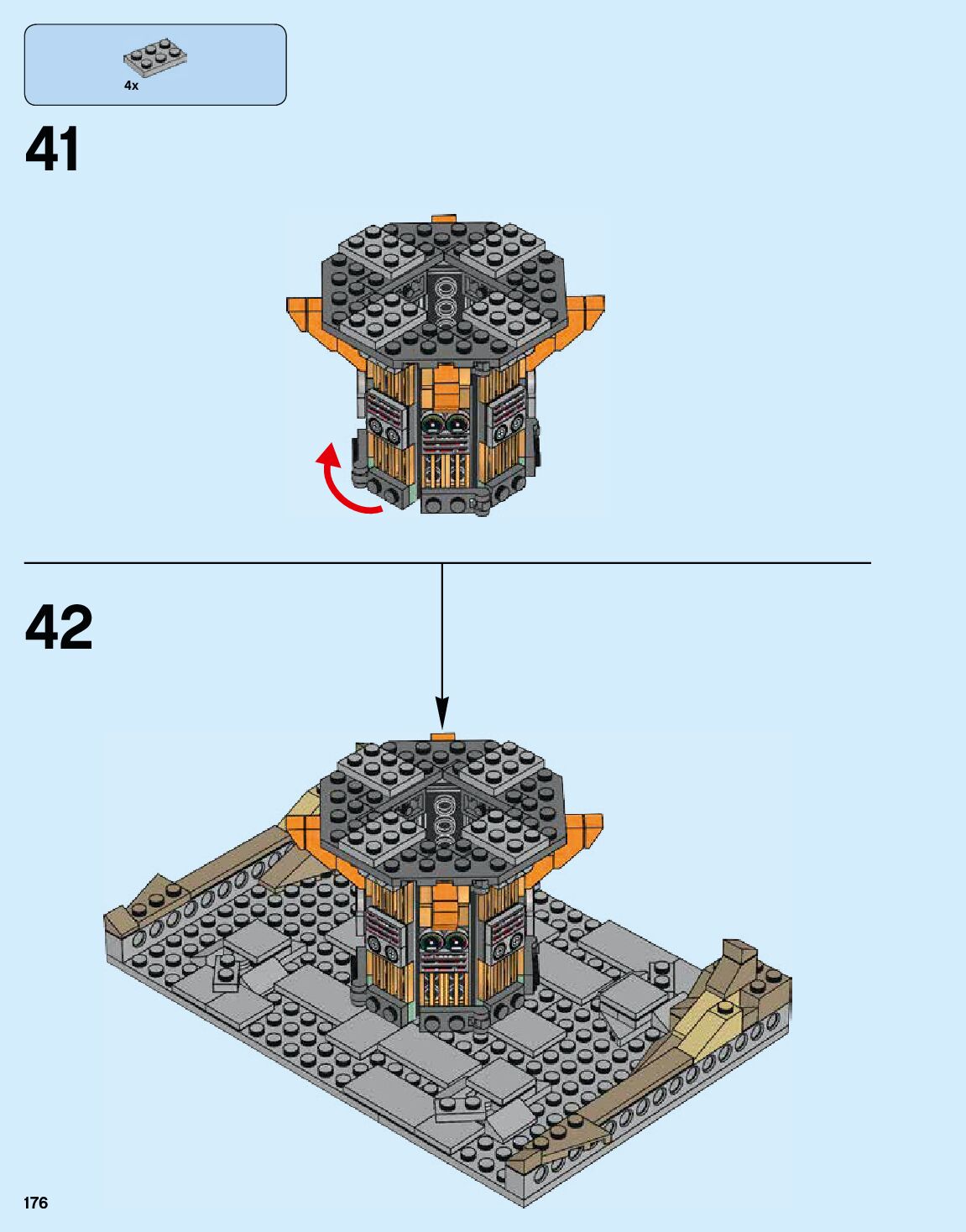 4x

41

42

176