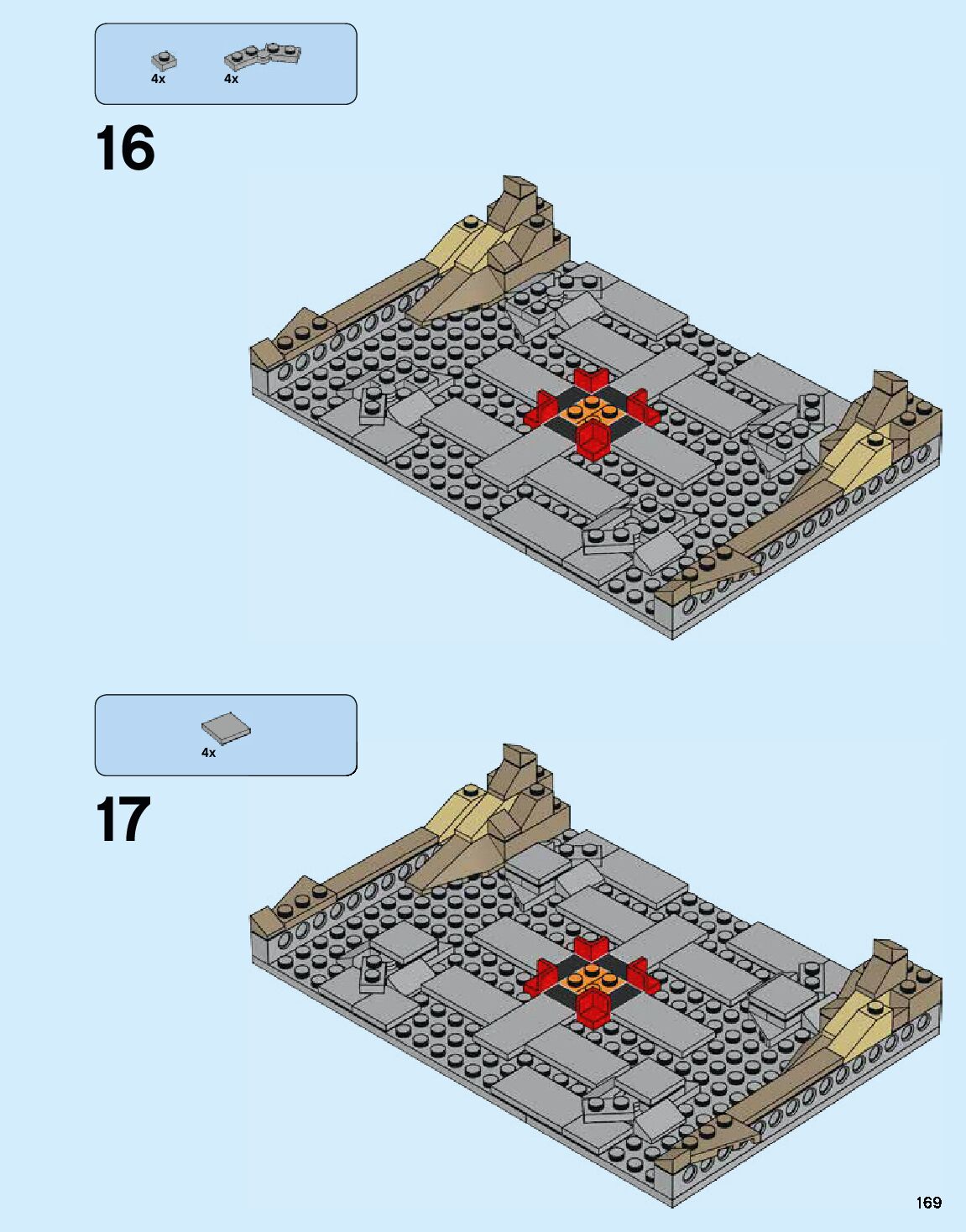 4x 4x

16

4x

17

169