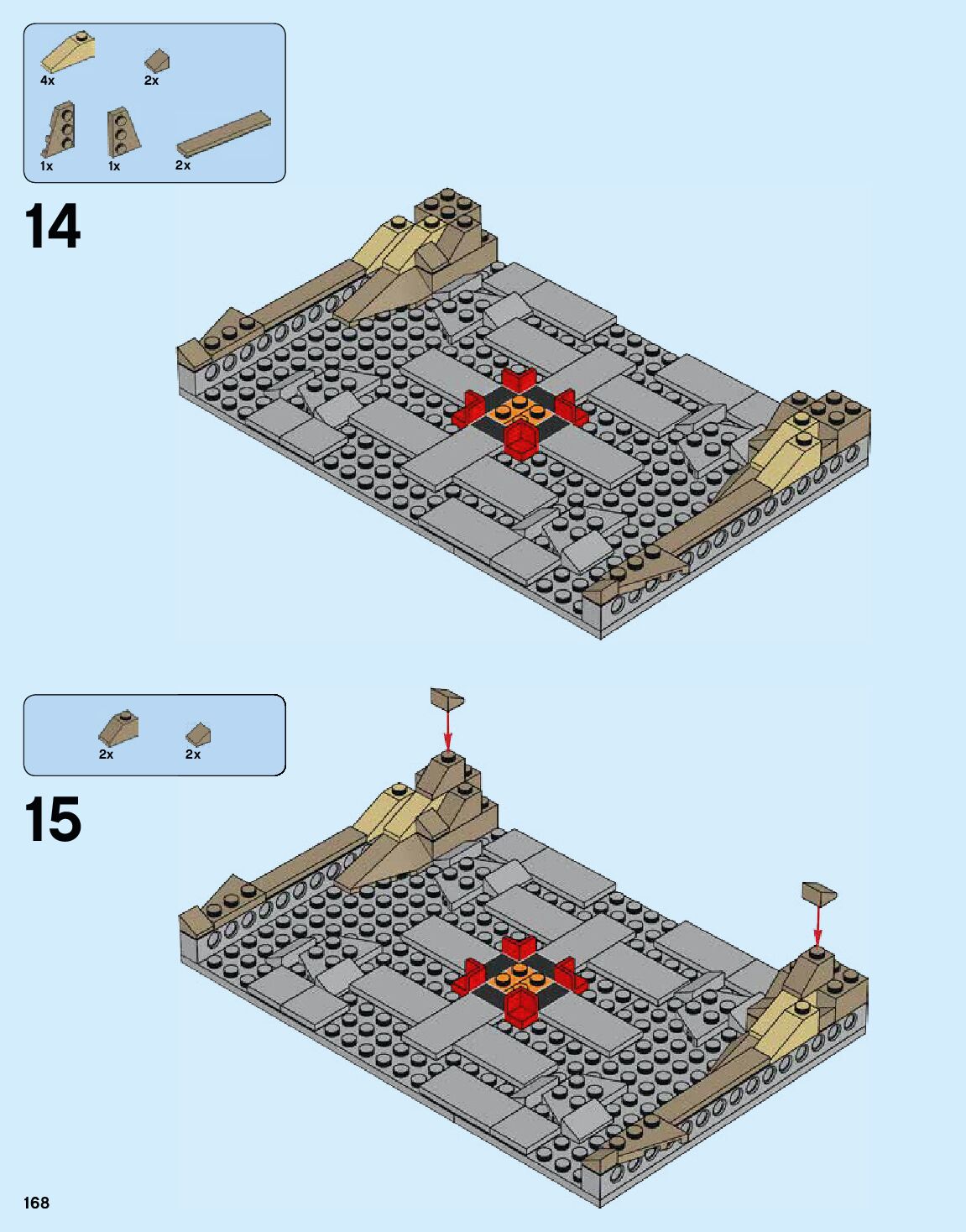 4x
2x
1x
1x
2x

14

2x
2x

15

168