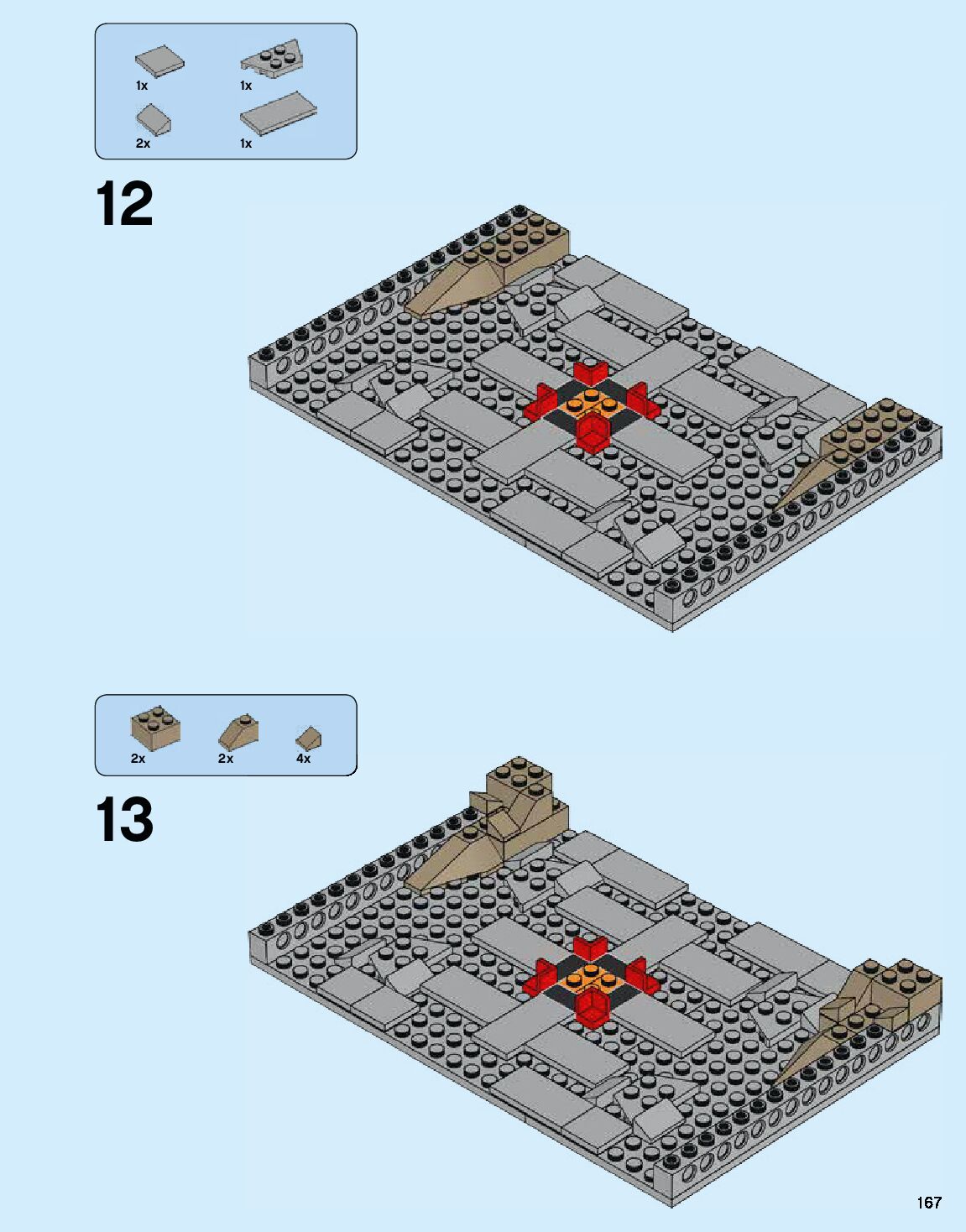 1x
1x
2x
1x

12

2x
2x
4x

13

167