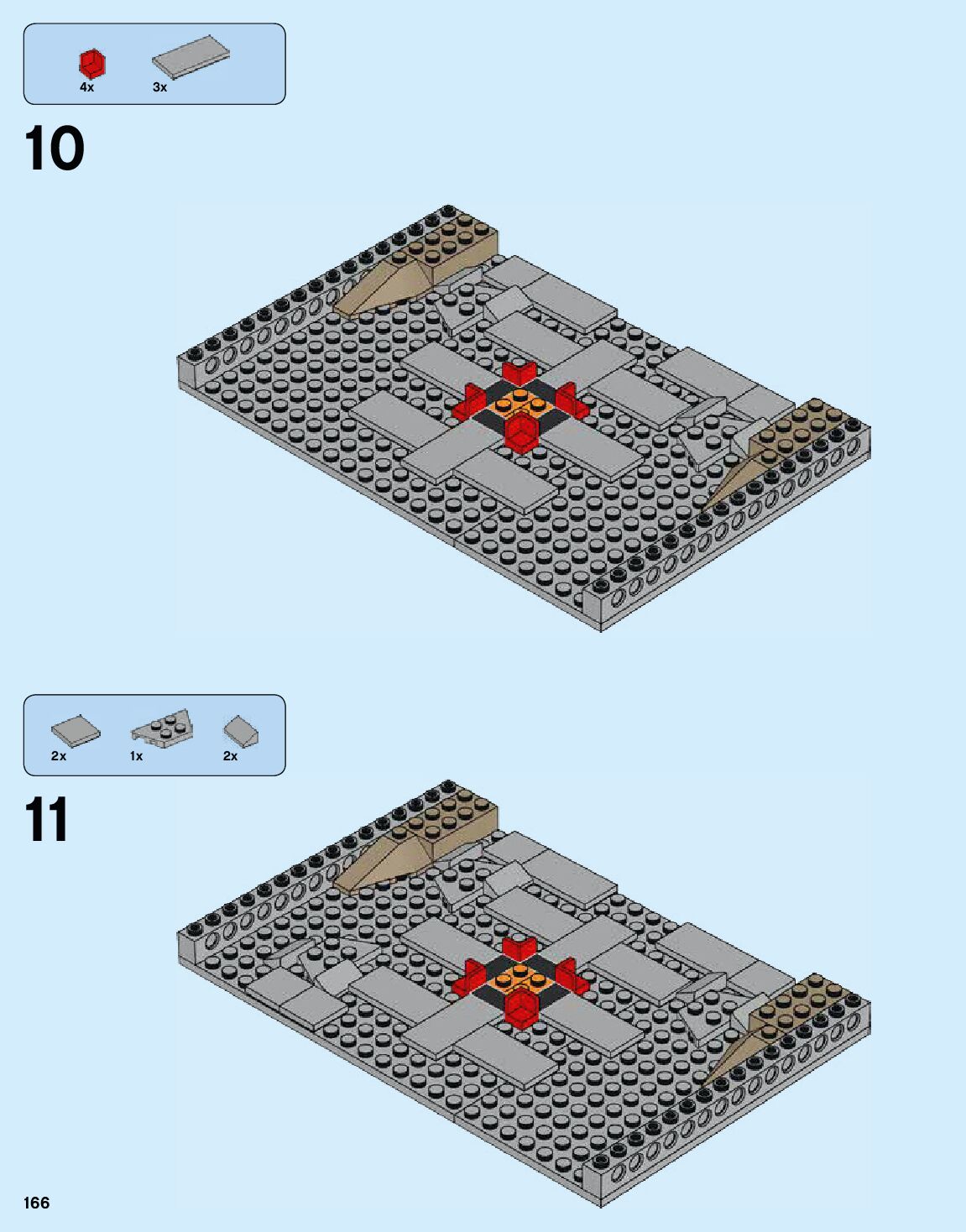 4x 3x

10

2x 1x 2x

11

166