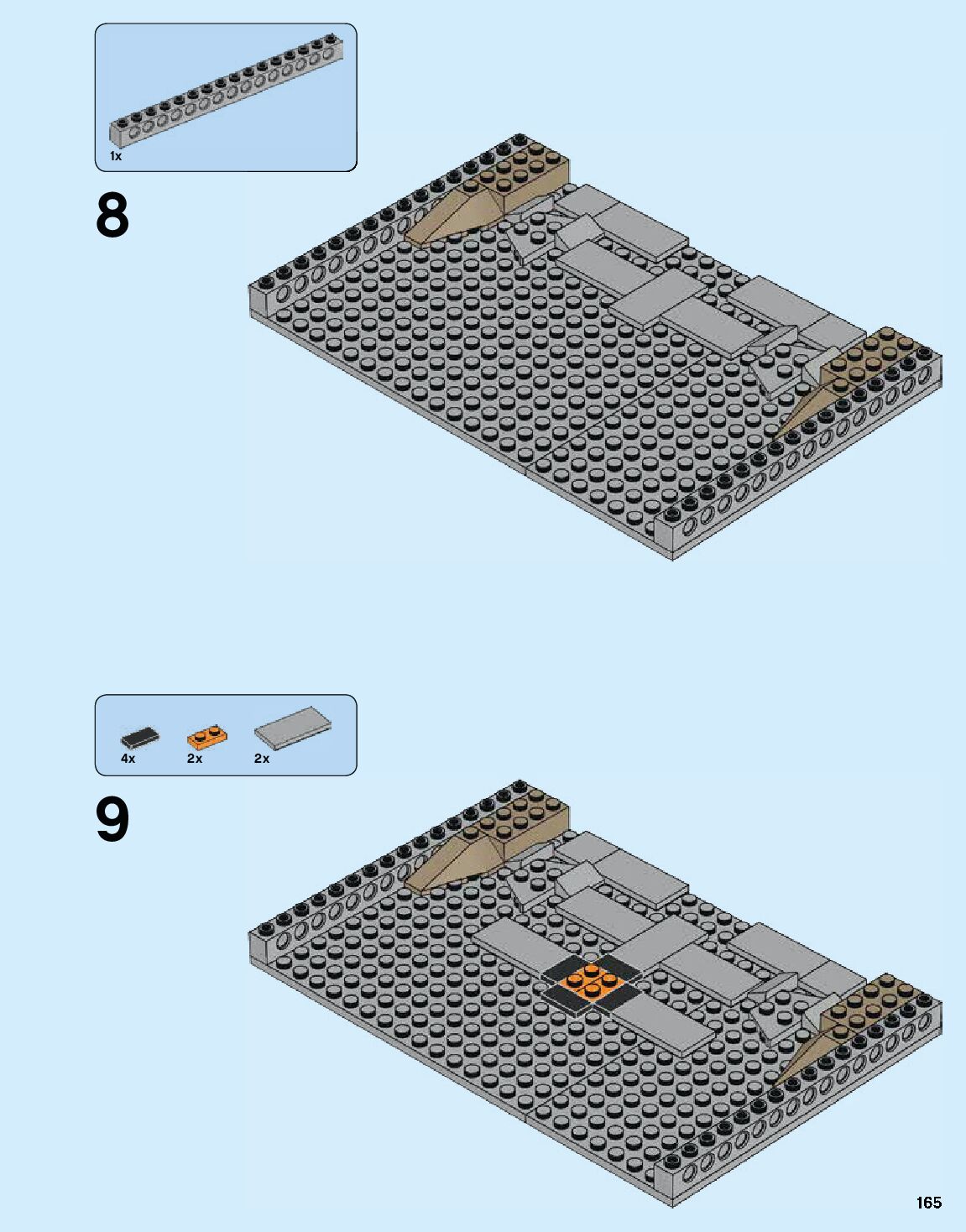 1x

8

4x 2x 2x

9

165