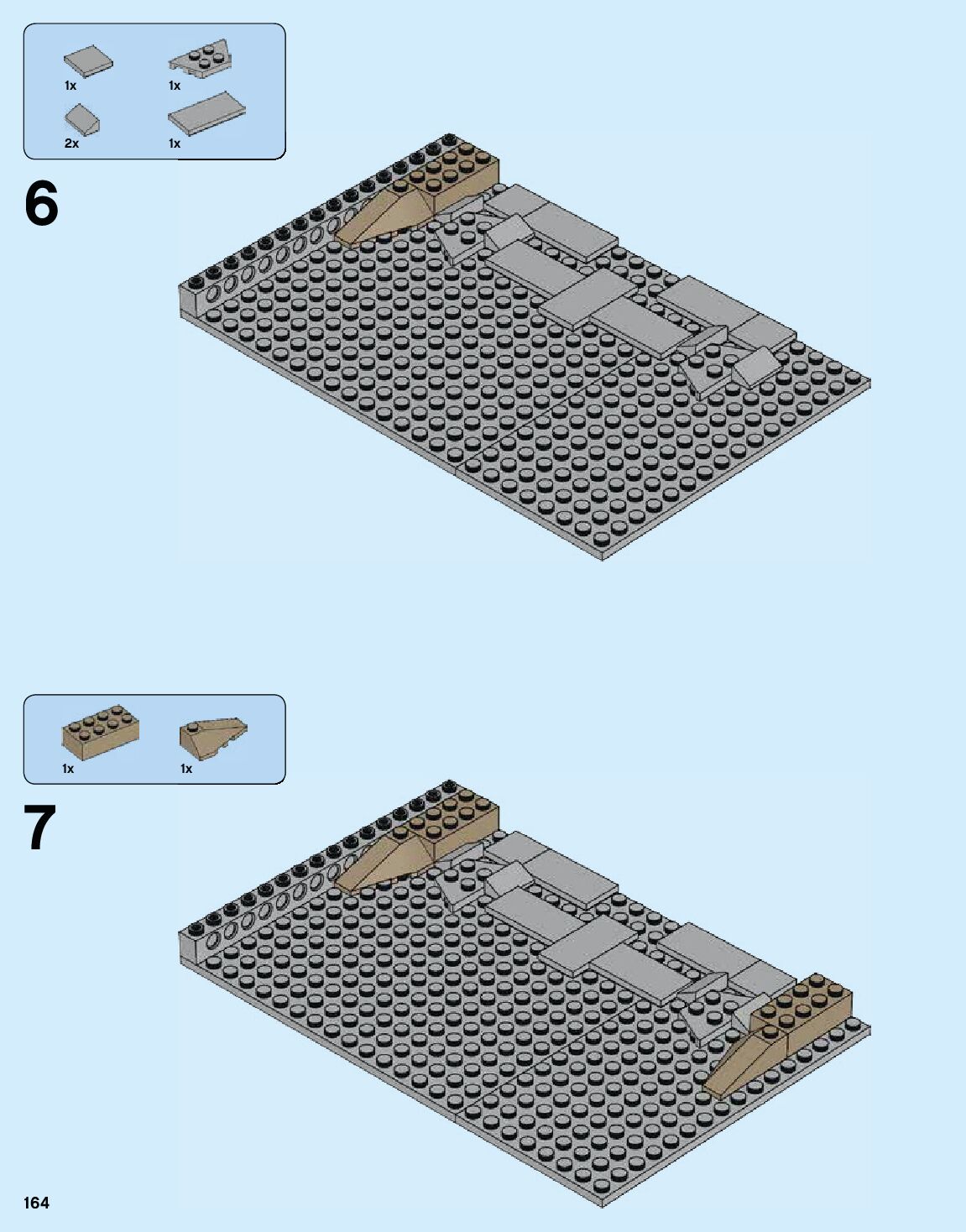 1x
1x
2x
1x

6

1x
1x

7

164