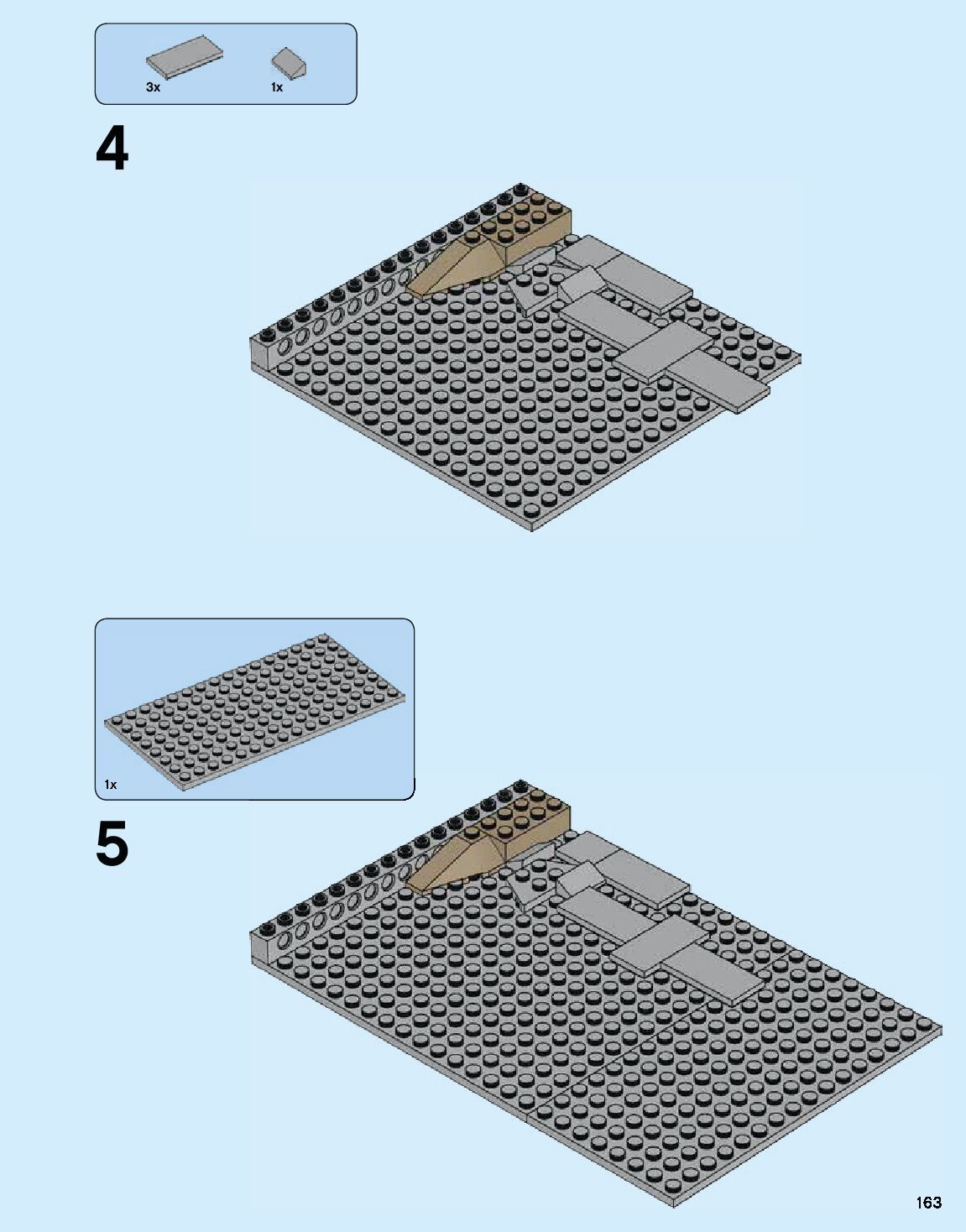 3x
1x

4

1x

5

163