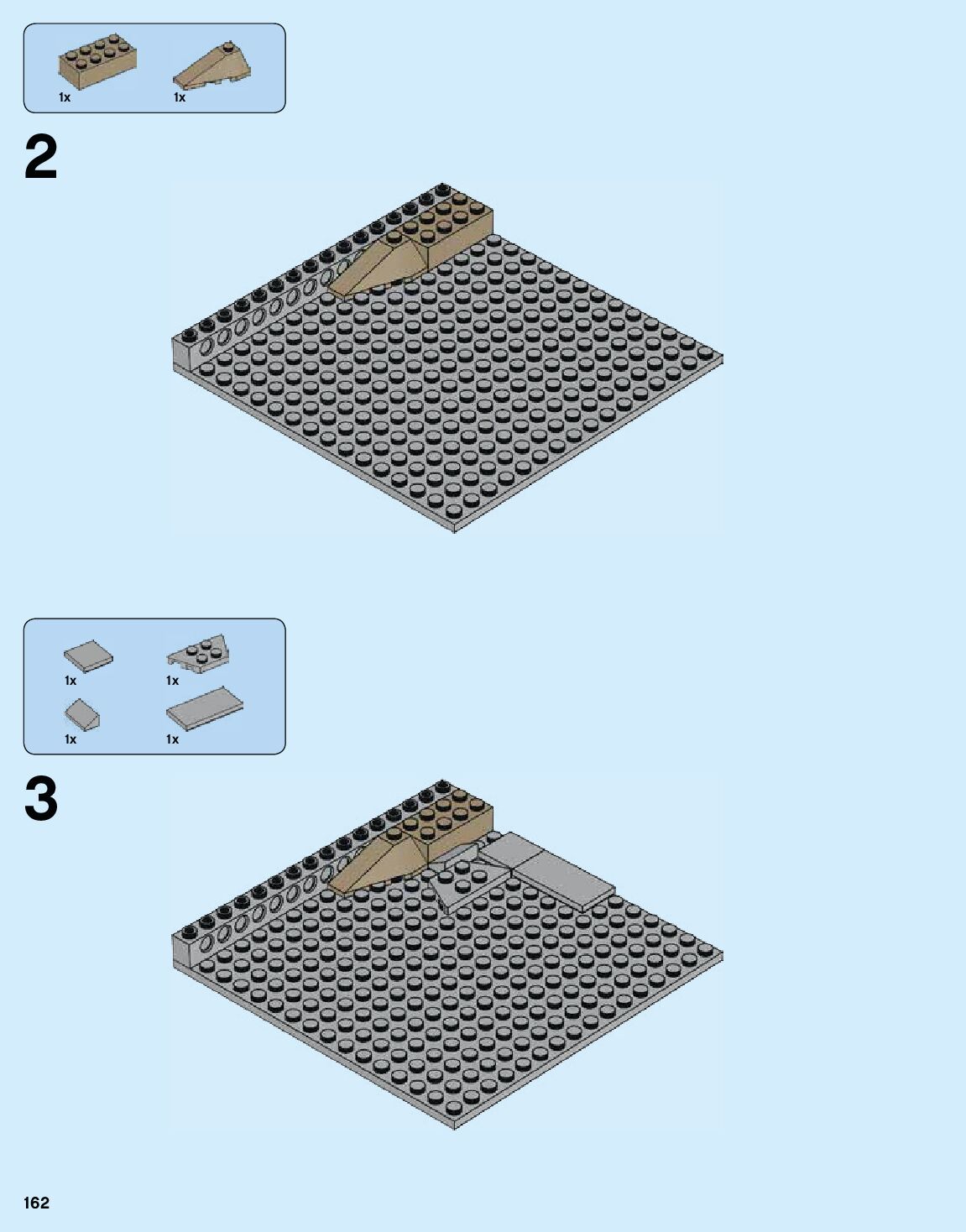 1x
1x

2

1x
1x
1x
1x

3

162