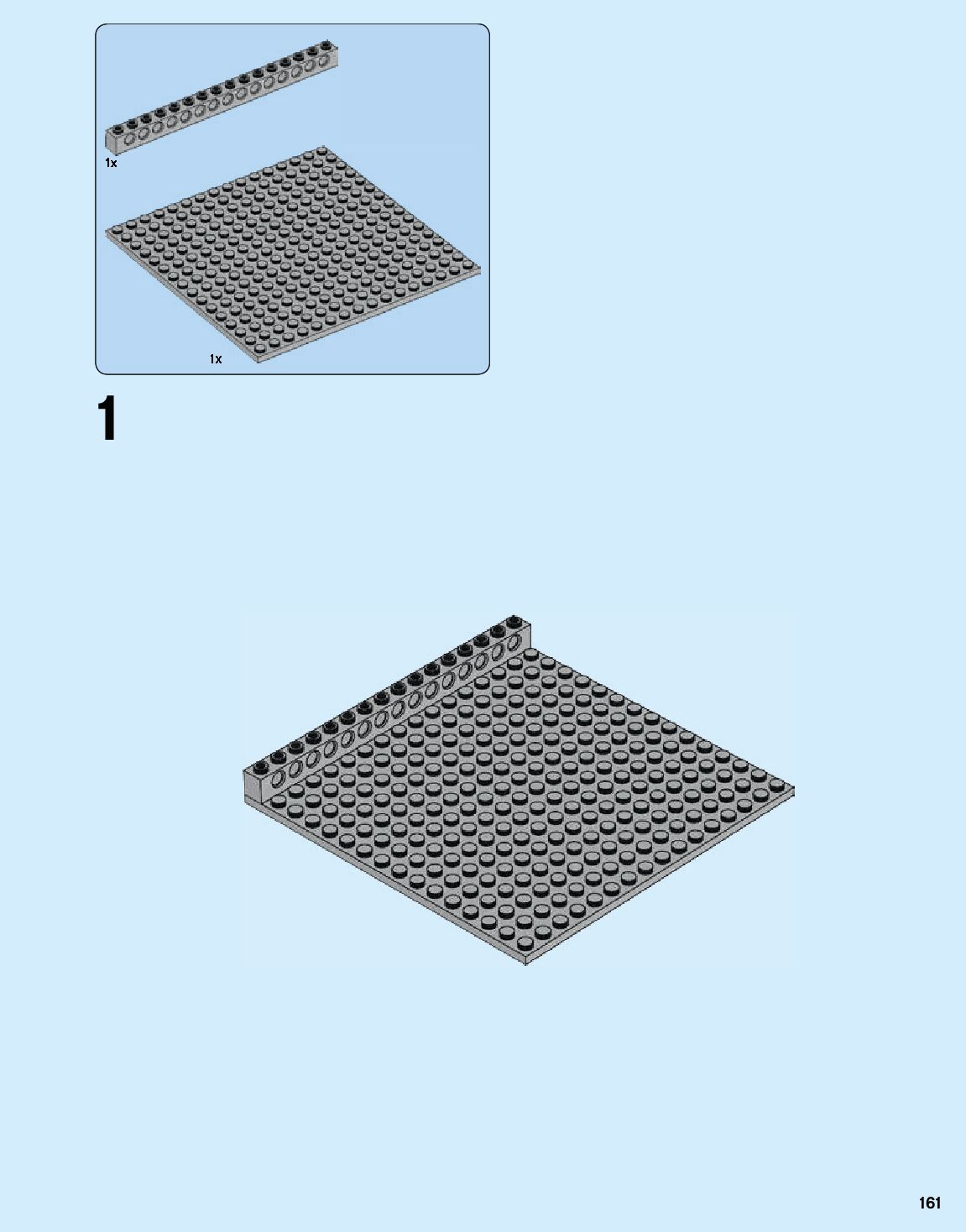 1x

1x

1

161