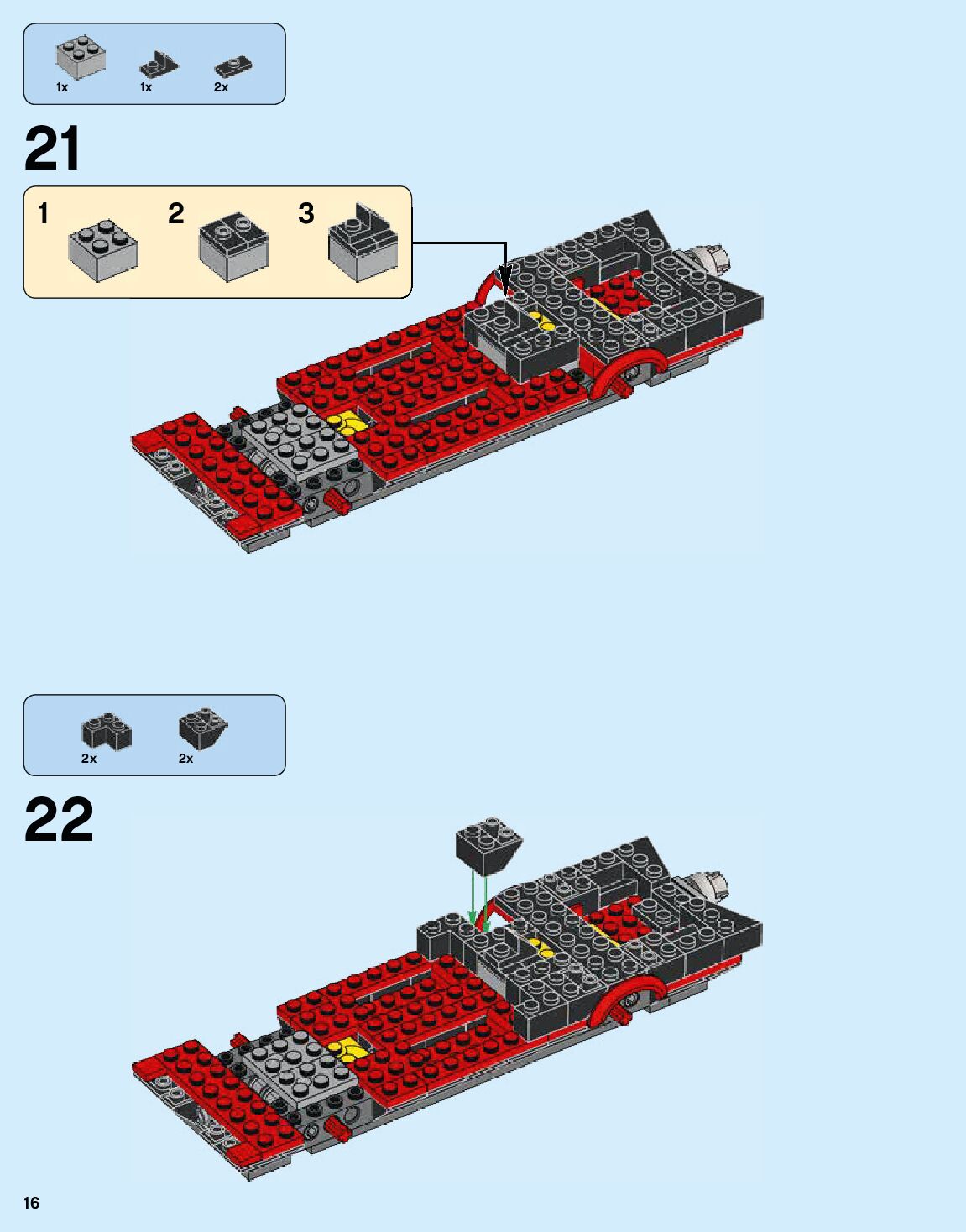 1x 1x 2x

21

1 2 3

2x 2x

22

16