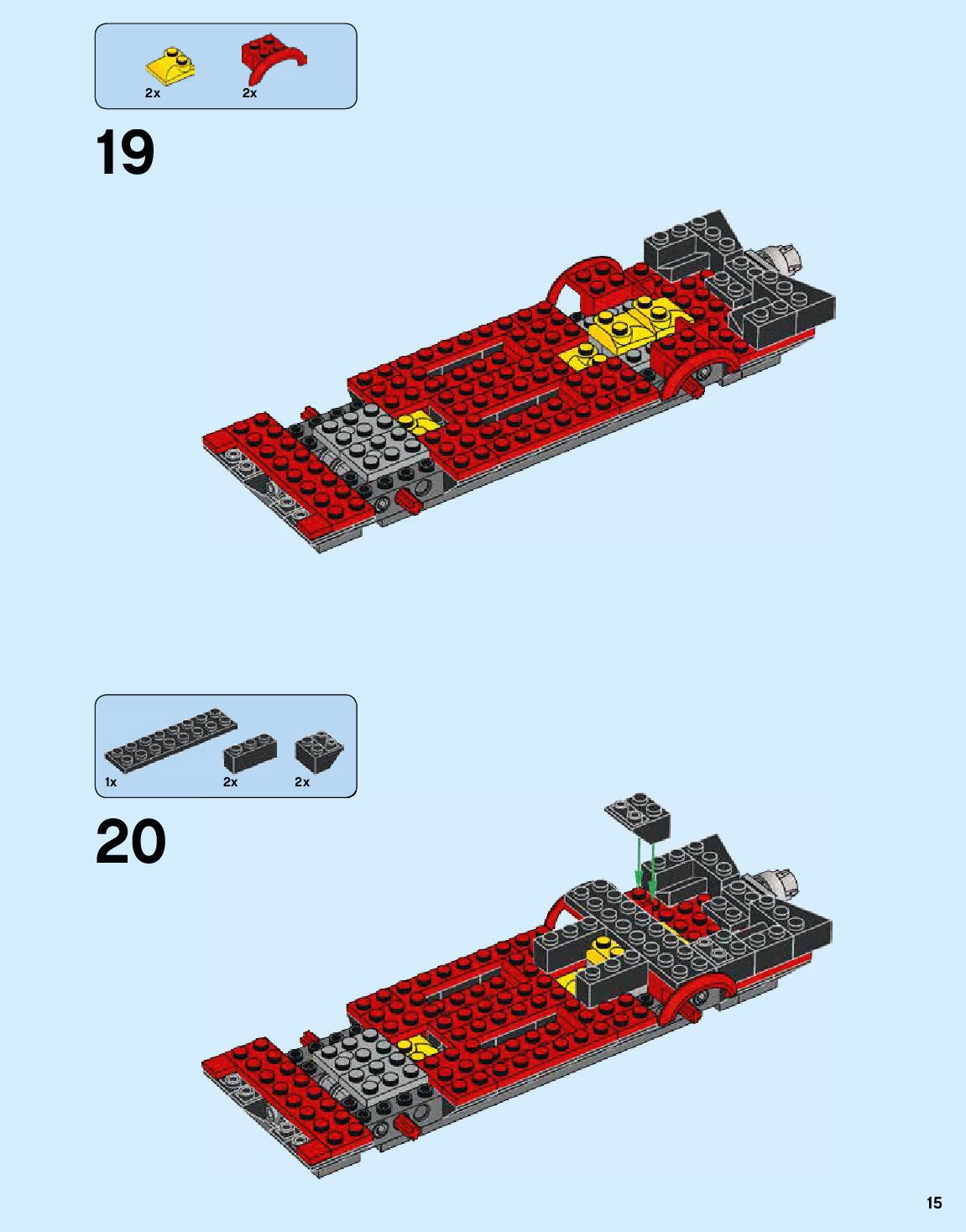 2x 2x

19

1x 2x 2x

20

15