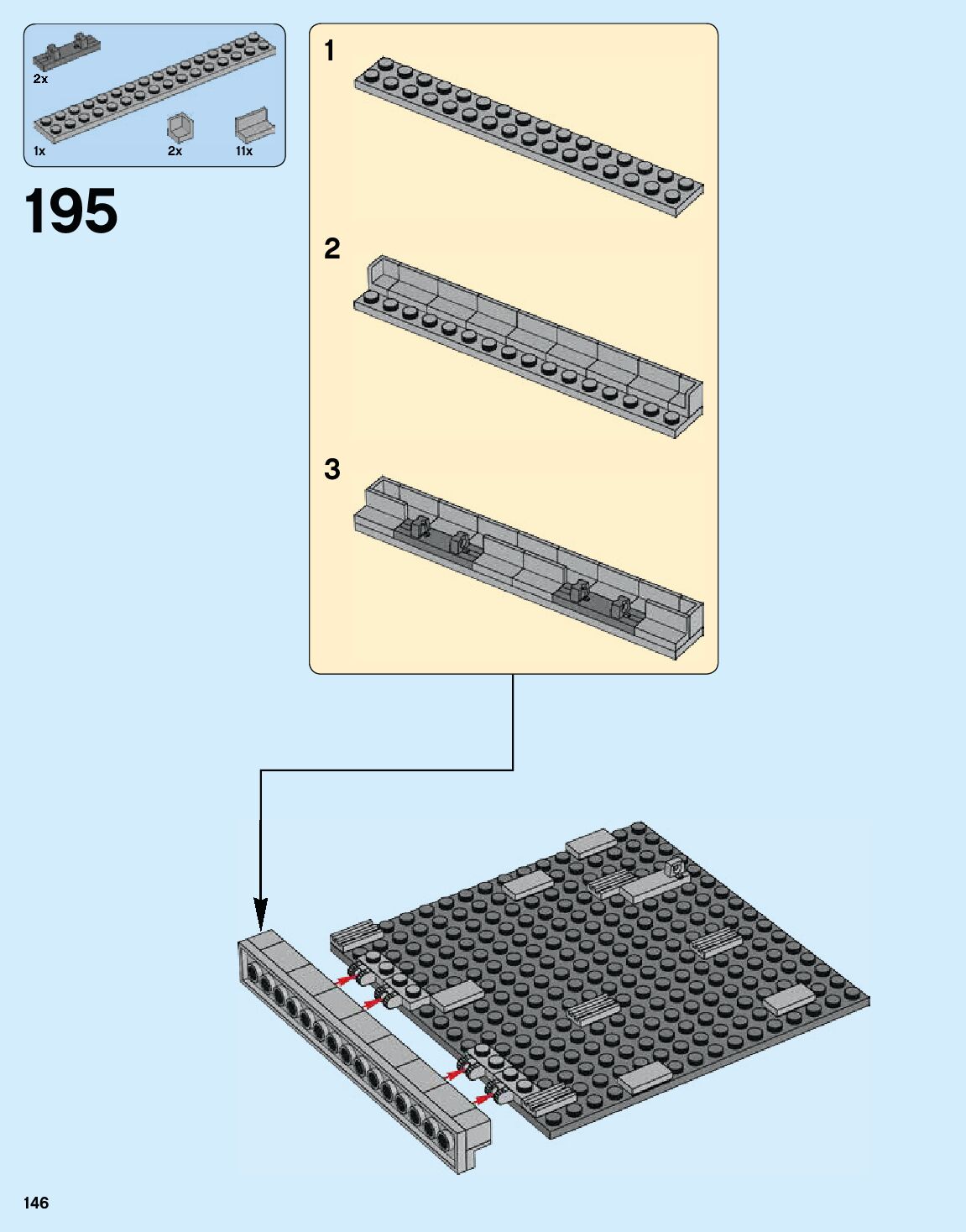 2x

1x

2x

11x

195

1

2

3

146