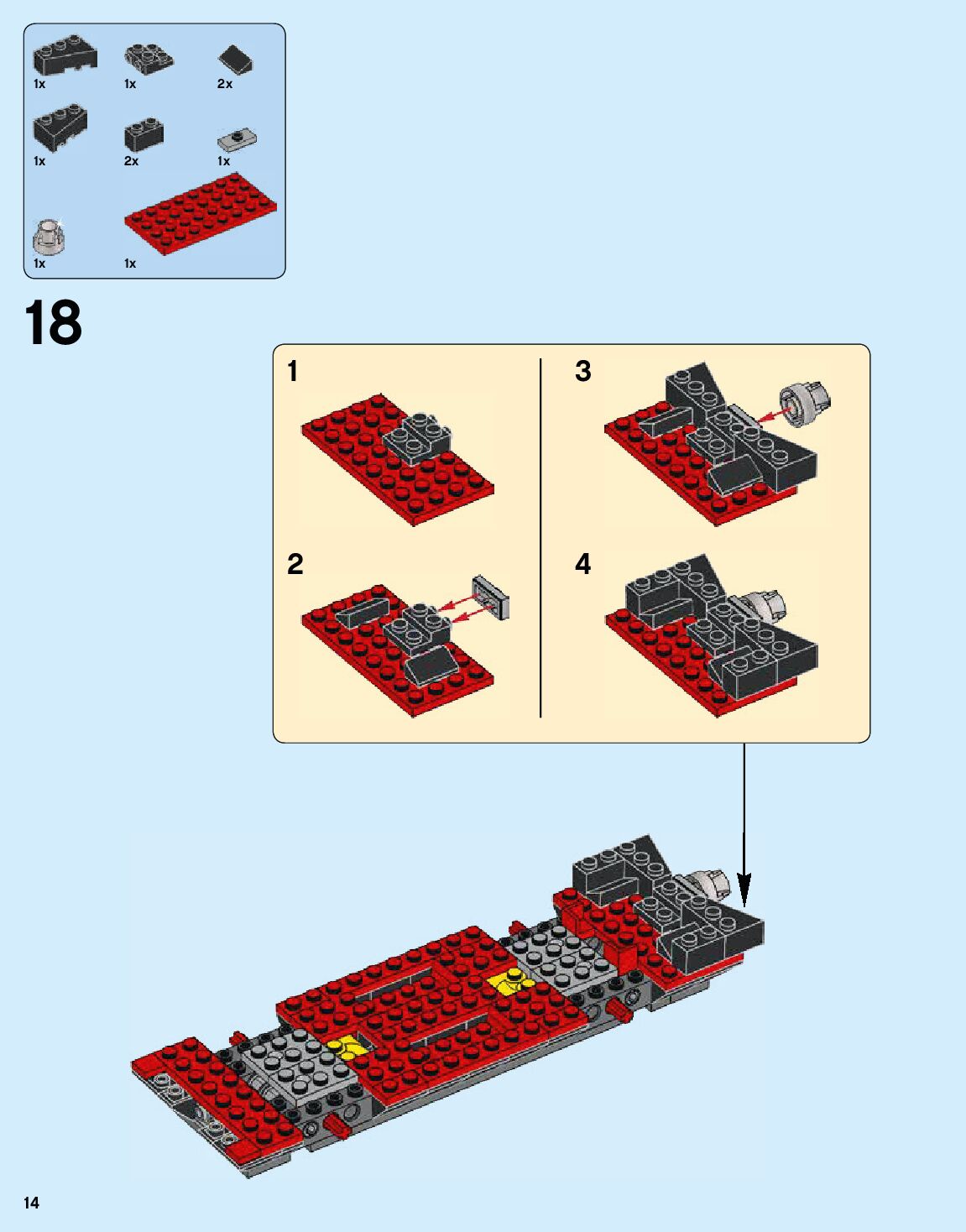 1x
1x
2x
1x
2x
1x
1x
1x

18

1

2

3

4

14