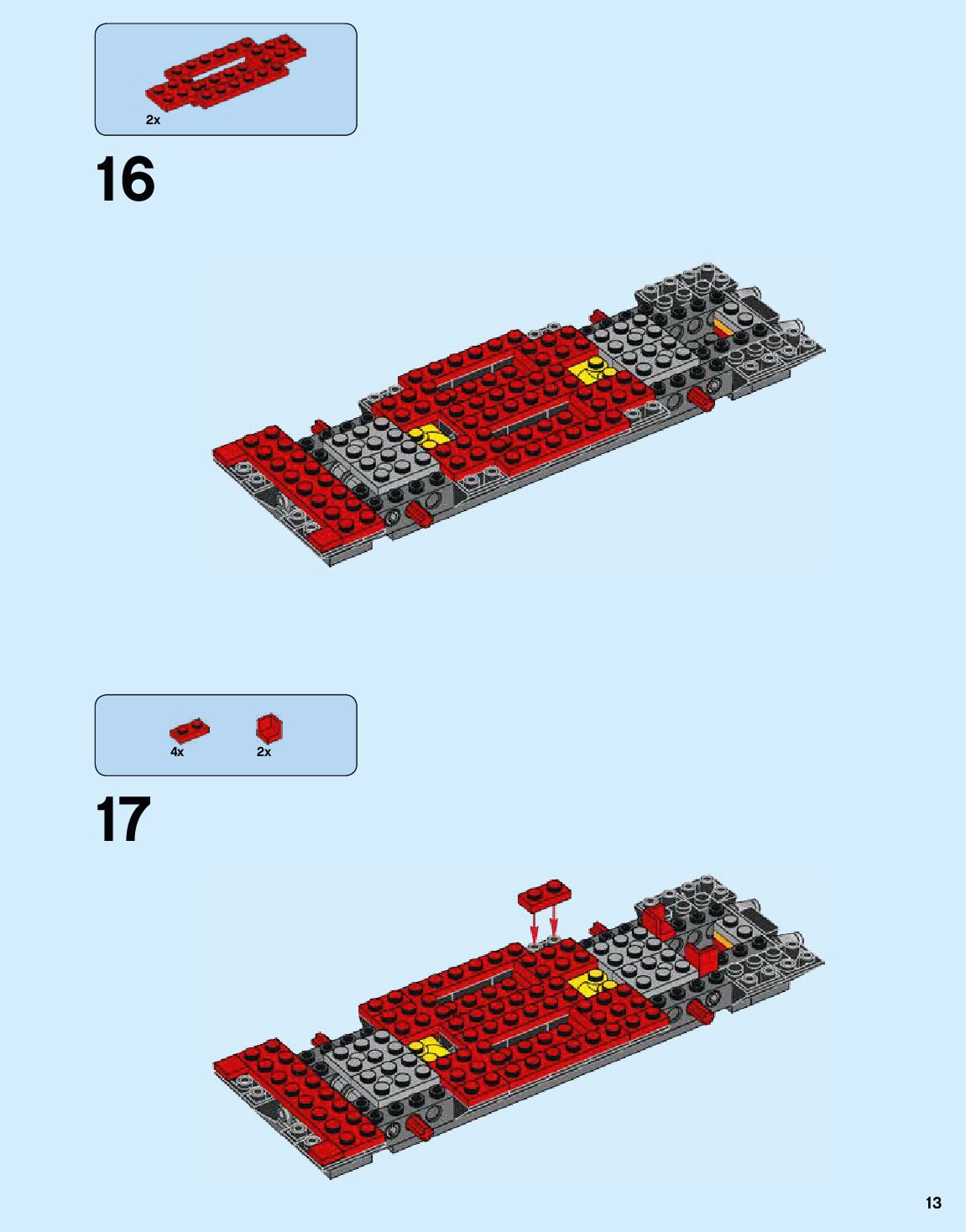 2x

16

4x 2x

17

13