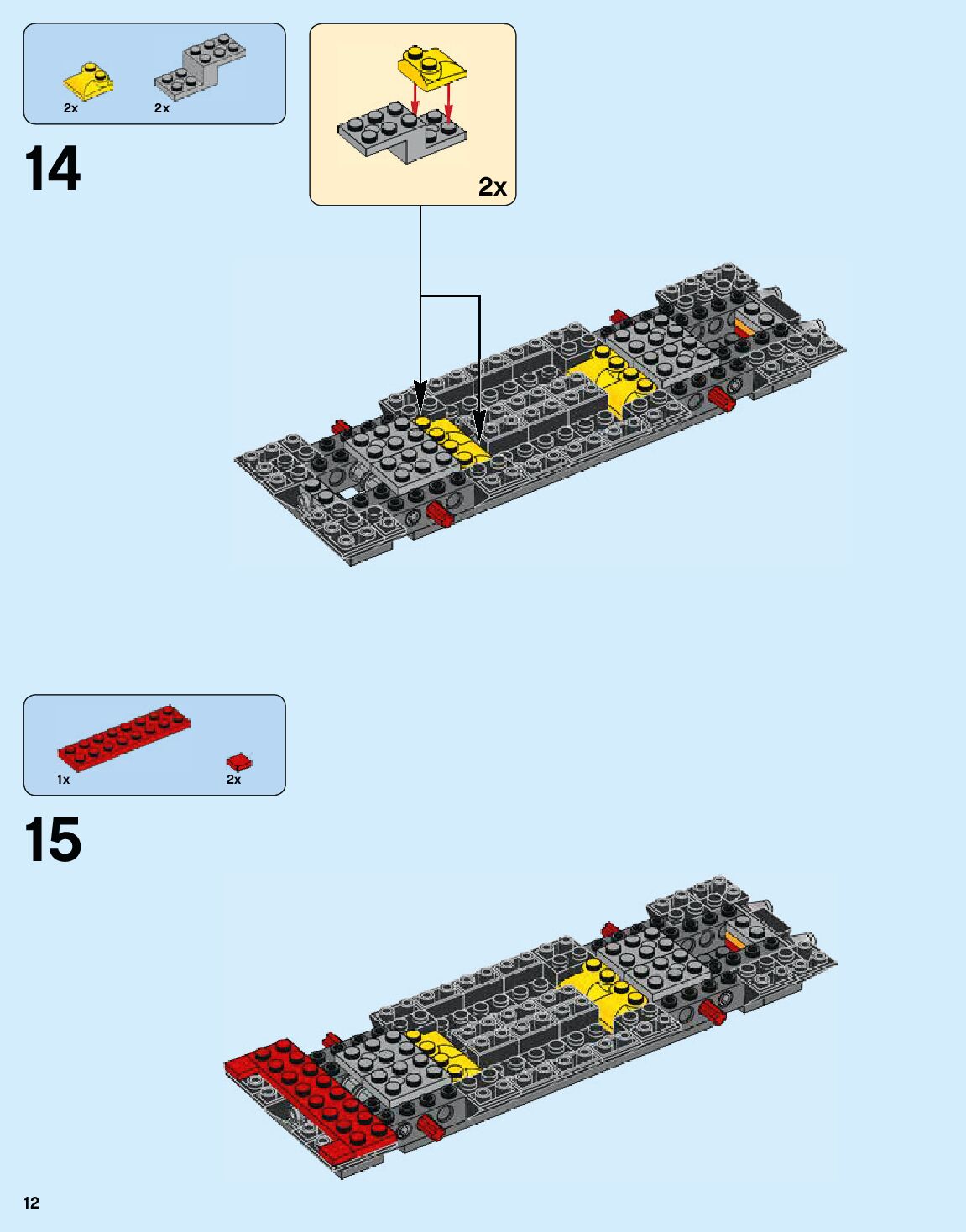 2x 2x

14

2x

1x 2x

15

12