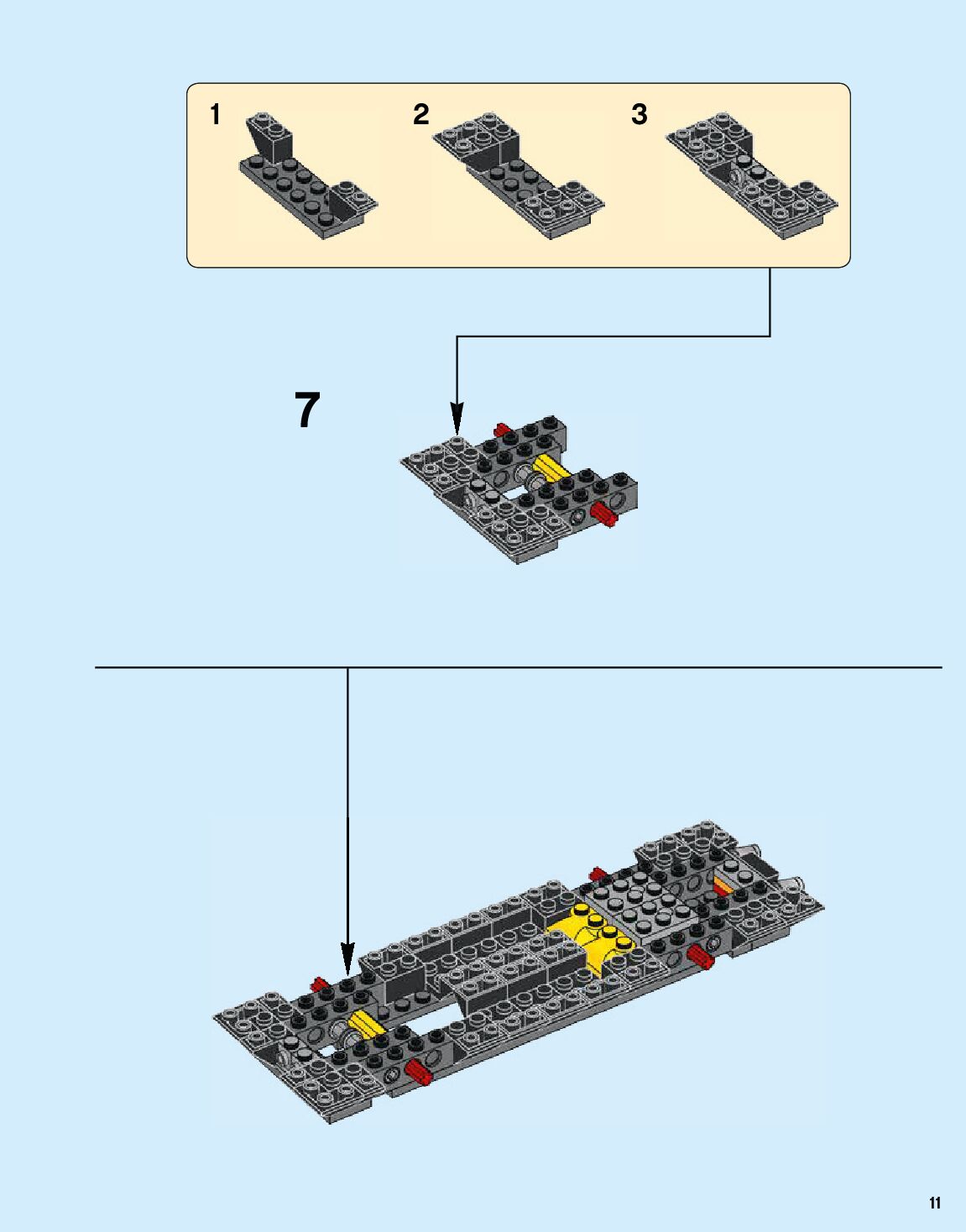 1

2

3

7

11