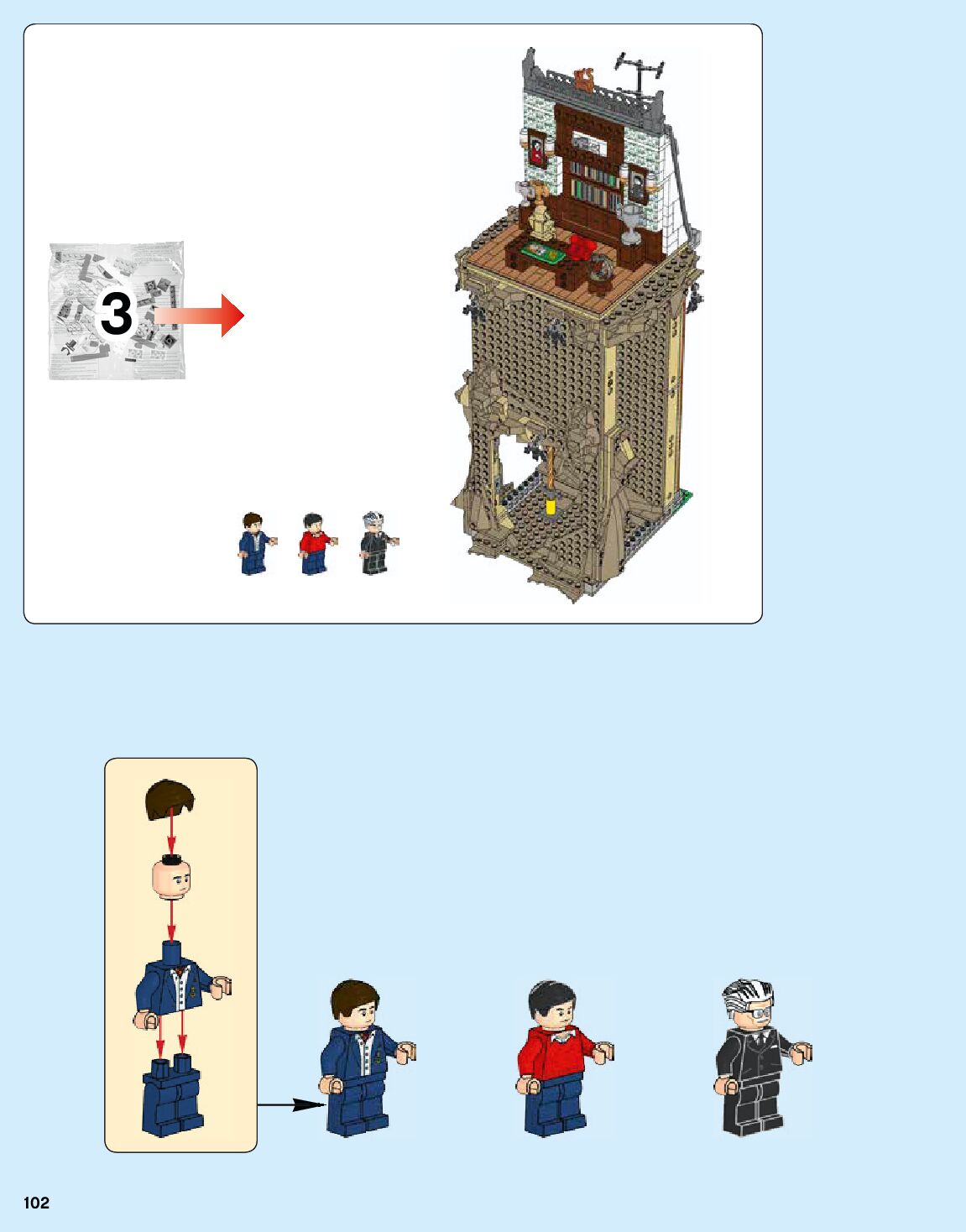 3

102