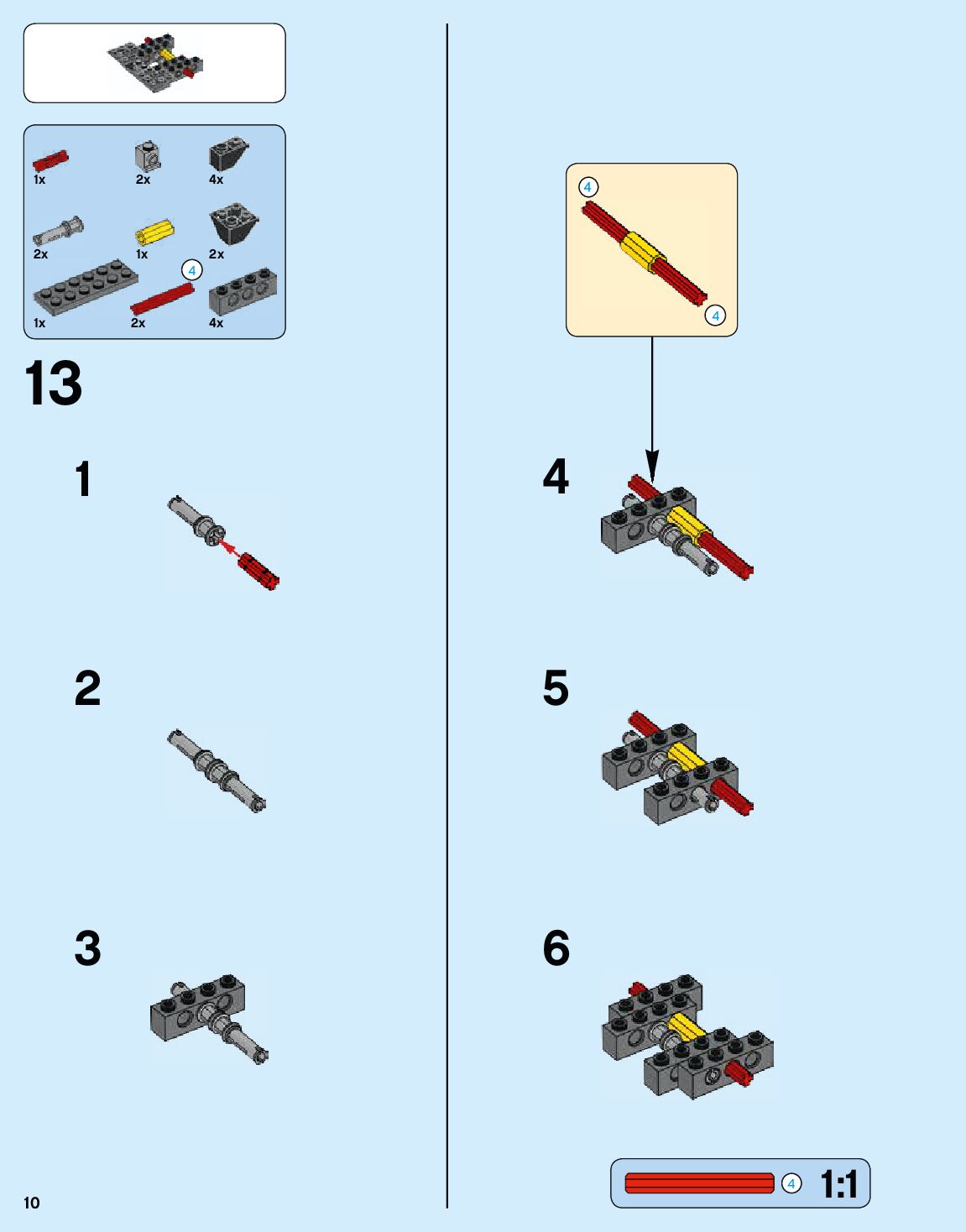 1x
2x
4x
2x
1x
2x
4
1x
2x
4x

13

1

2

3

4
4

4

5

6

4
1:1

10