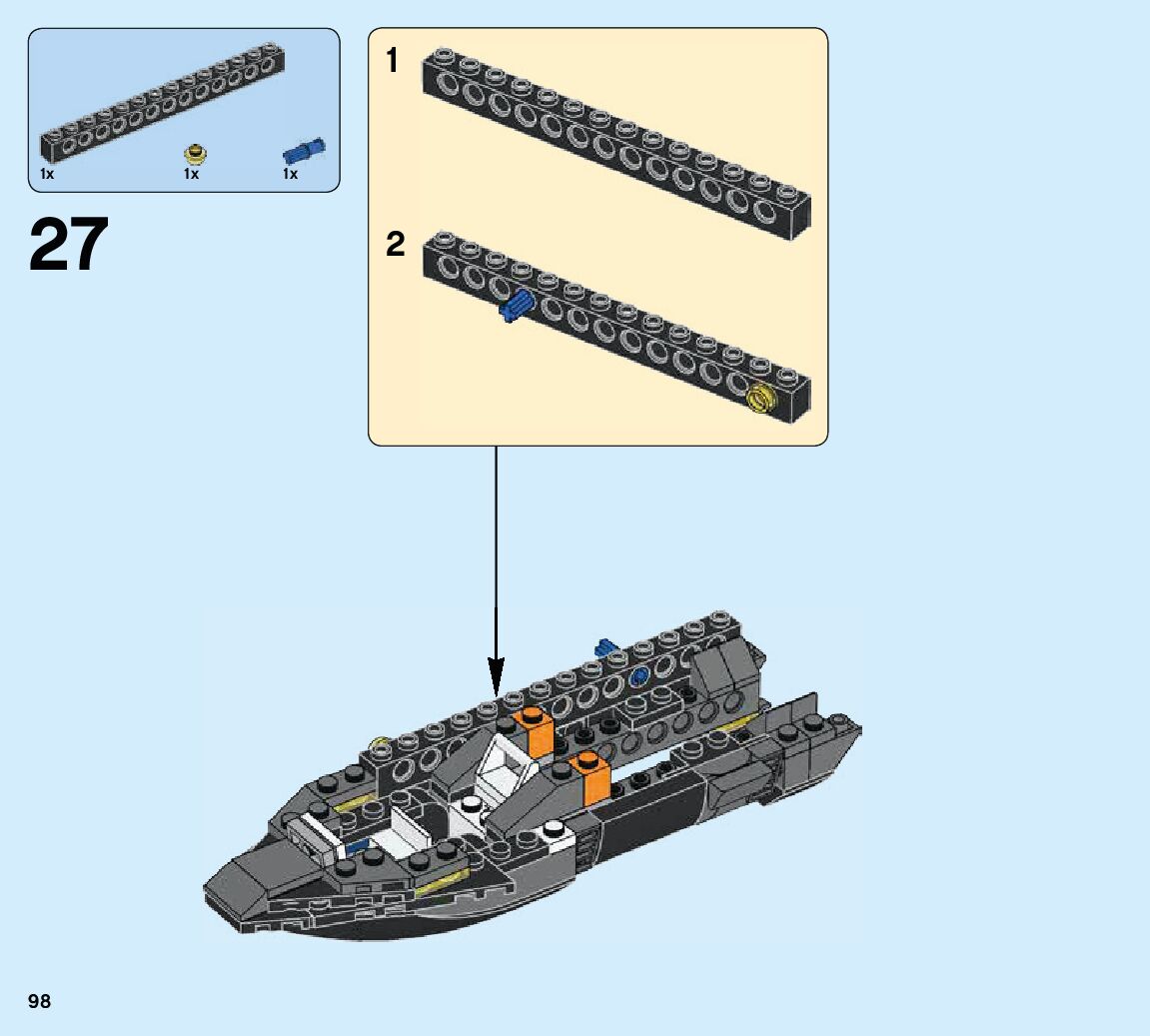 1x 1x 1x

27

1

2

98