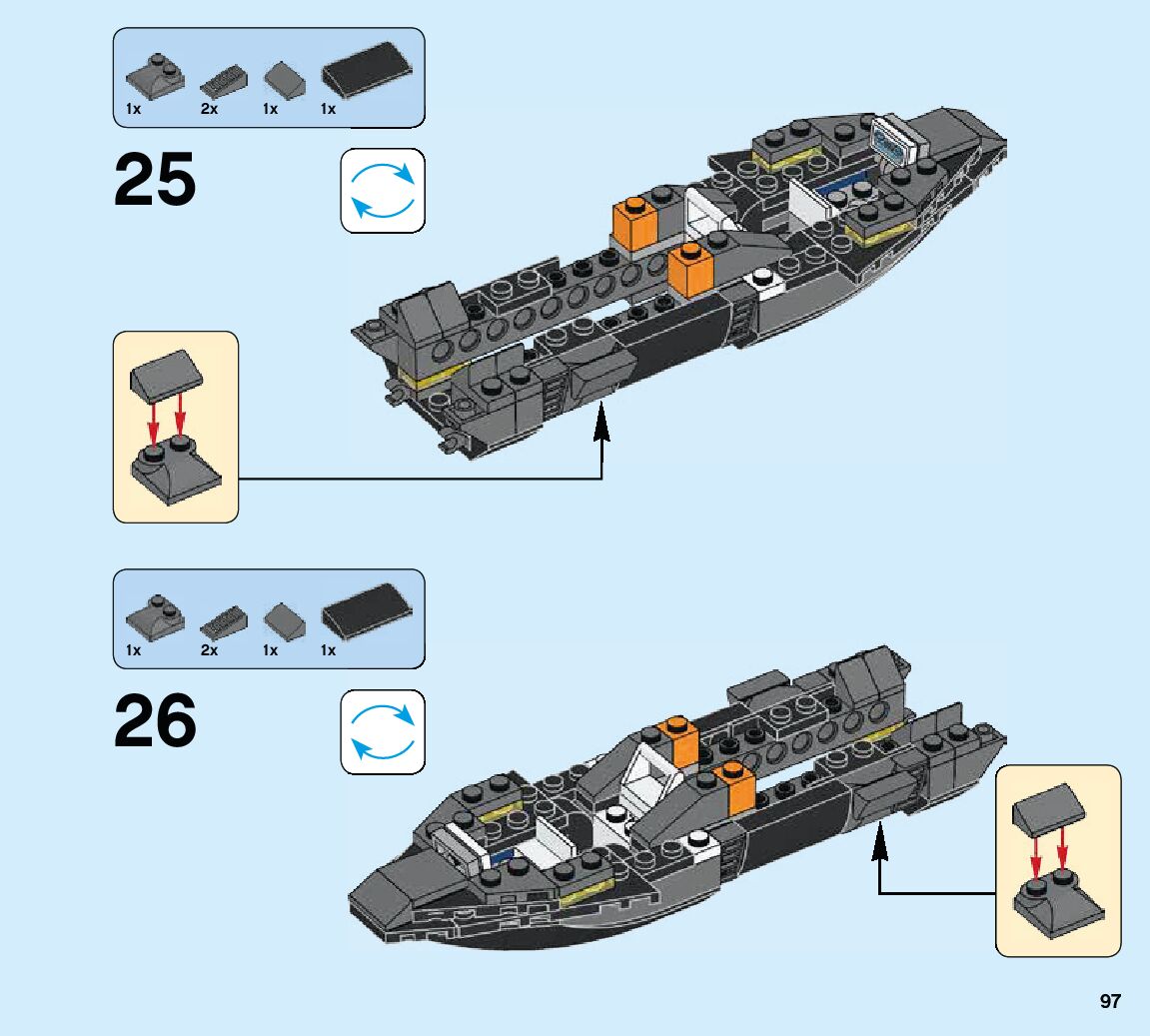 1x 2x 1x 1x

25

1x 2x 1x 1x

26

97