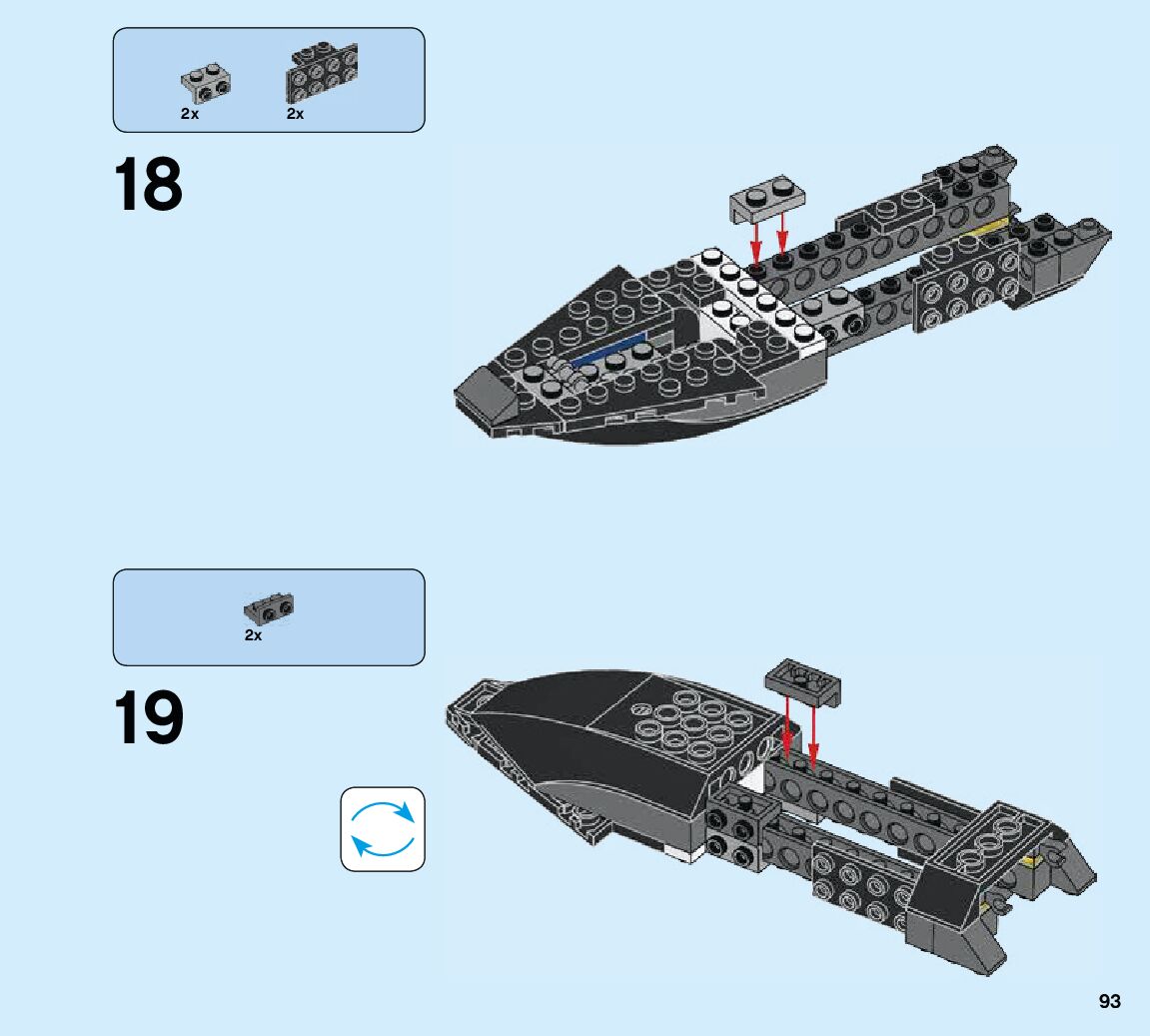 2x
2x

18

2x

19

93