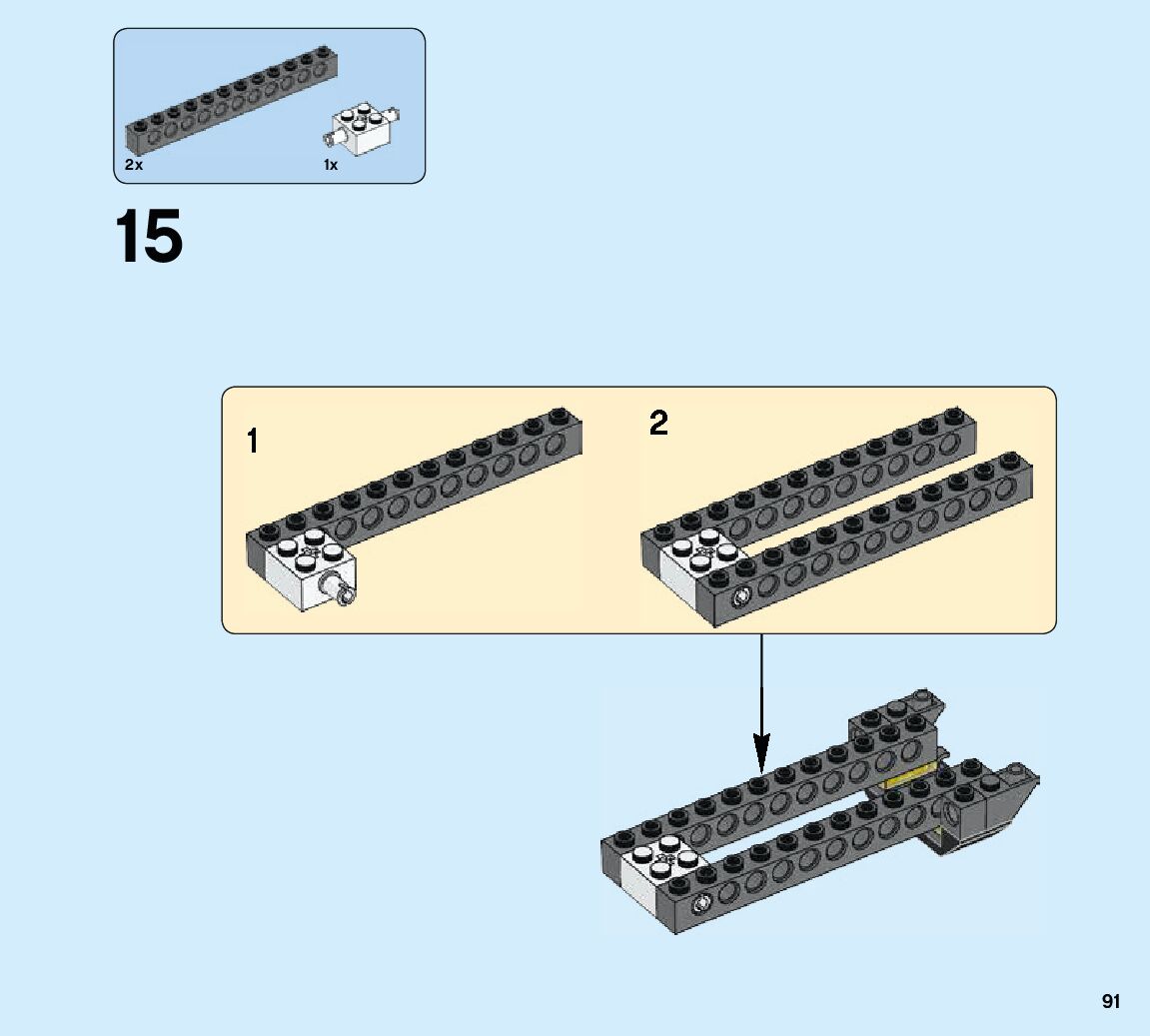 2x

1x

15

1

2

91