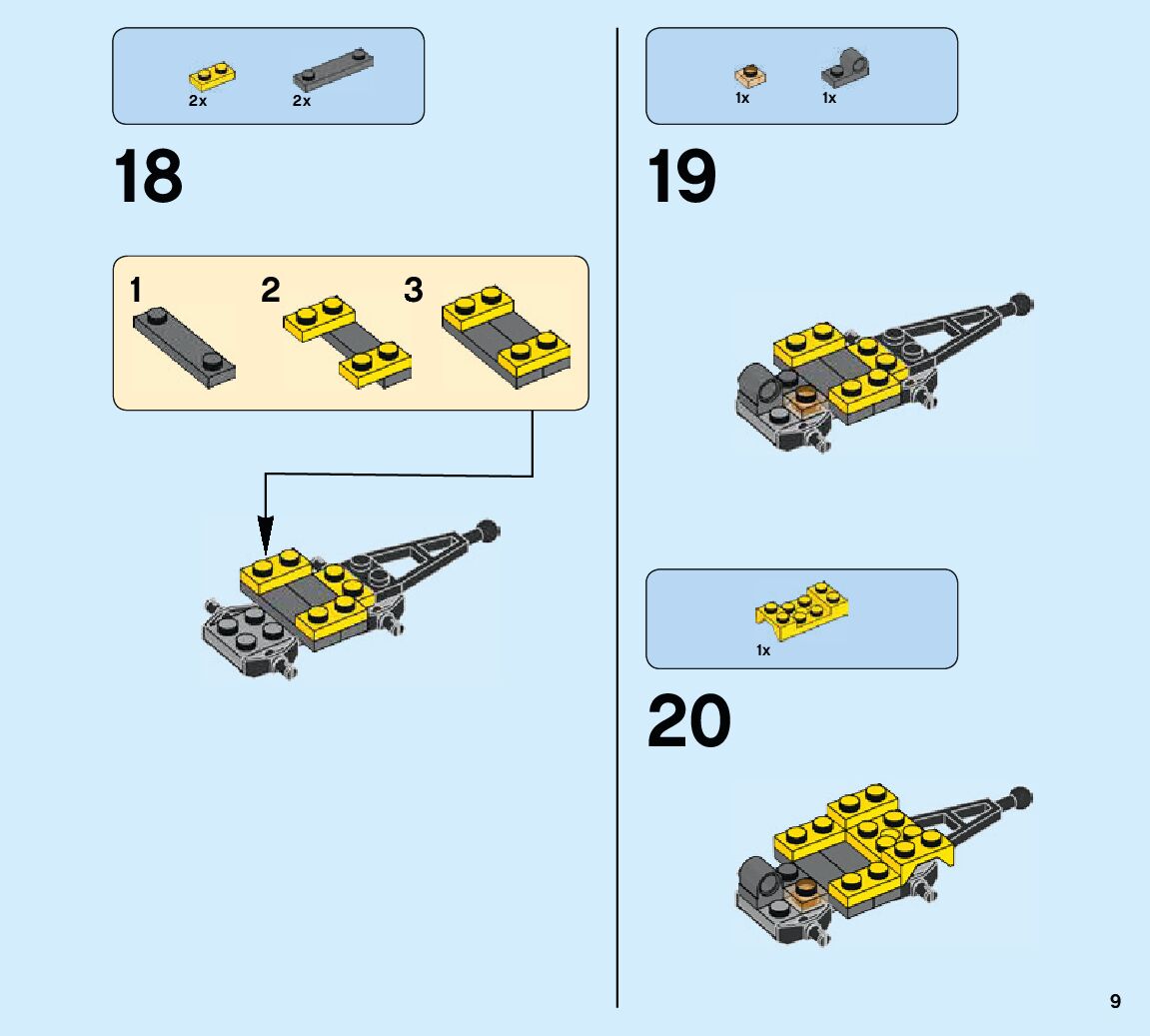 2x 2x

18

1 2 3

1x 1x

19

1x

20

9