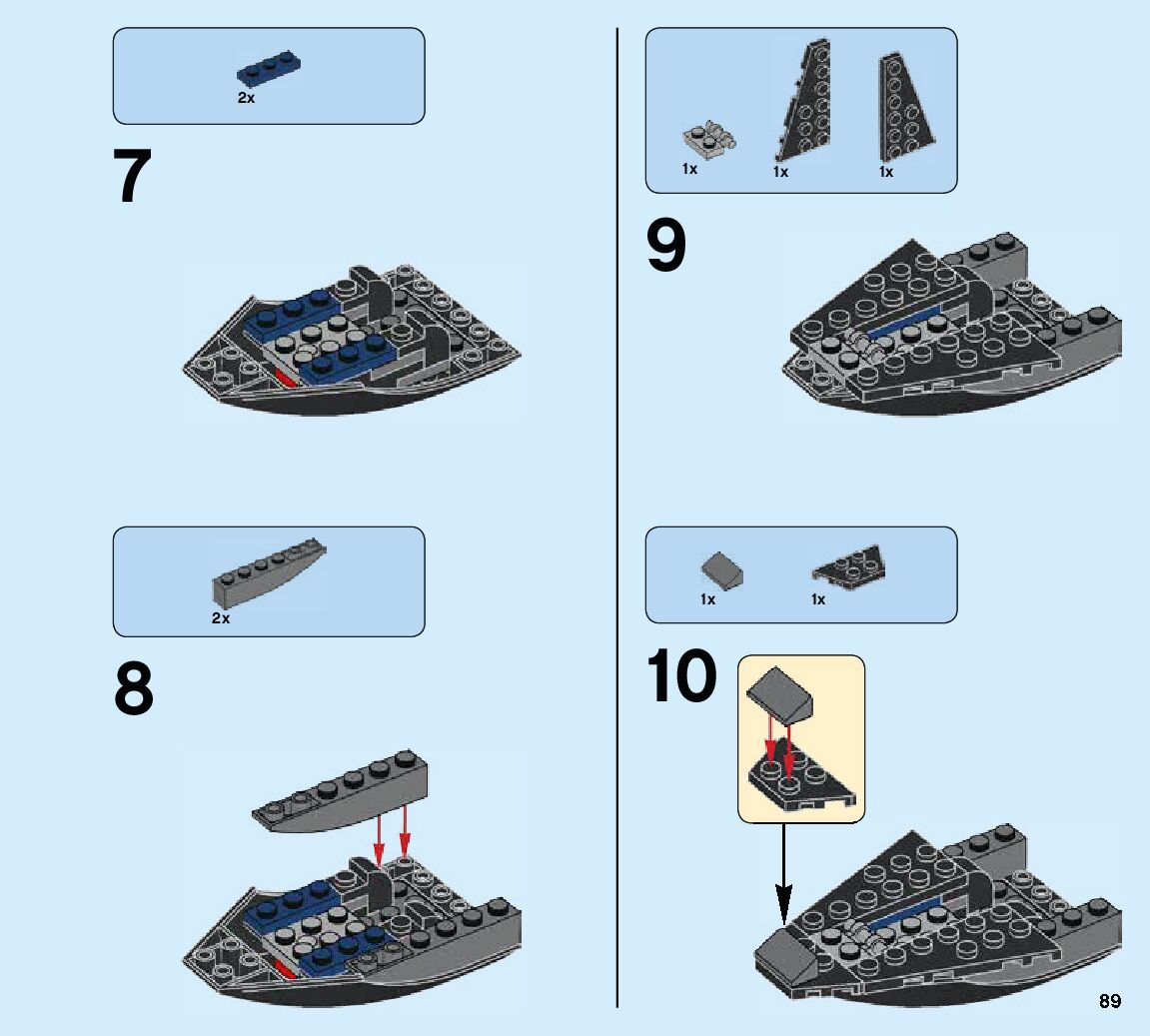 2x

7

2x

8

1x 1x 1x

9

1x 1x

10

89