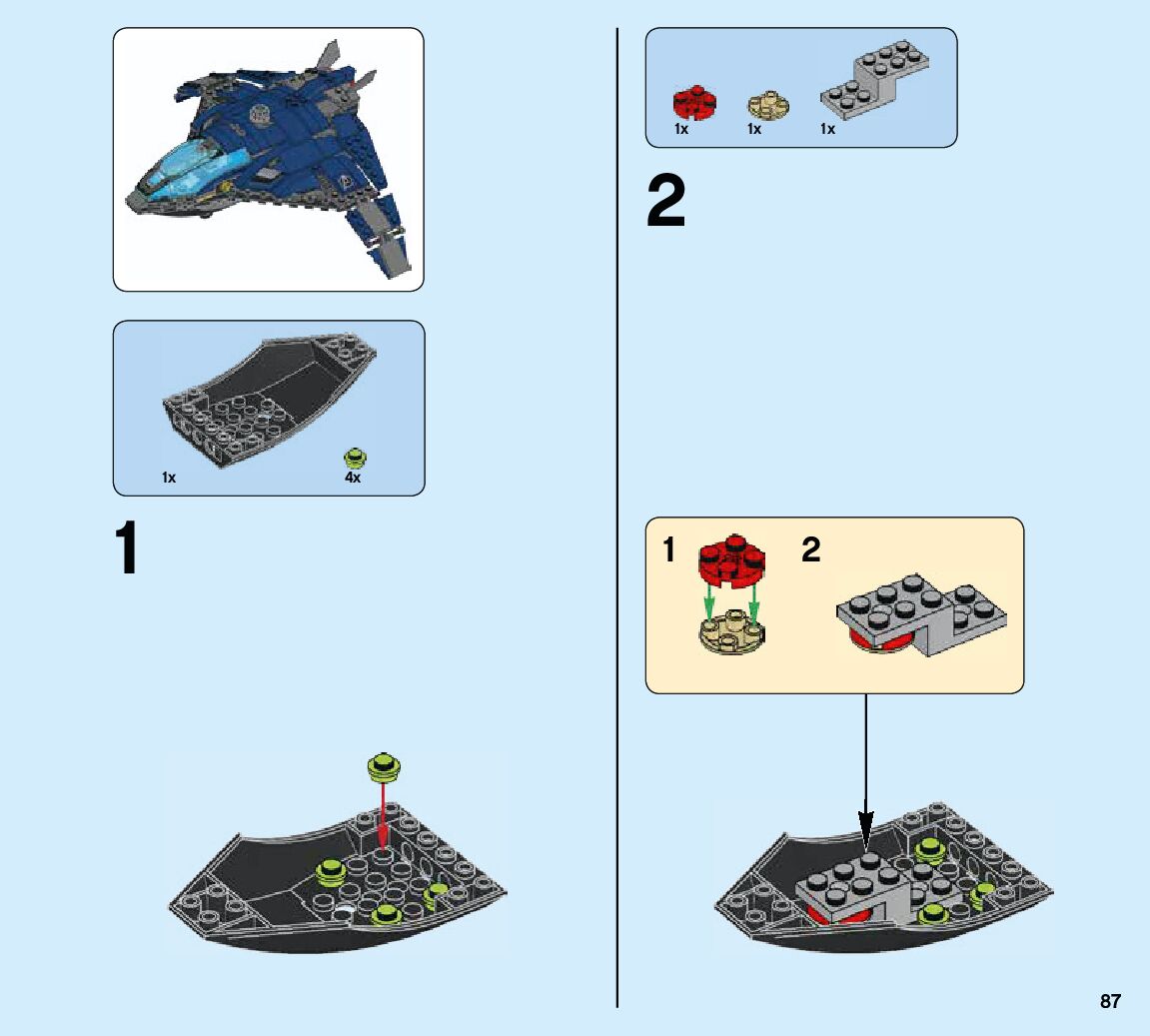 1x

4x

1

1x

1x

1x

2

1

2

87