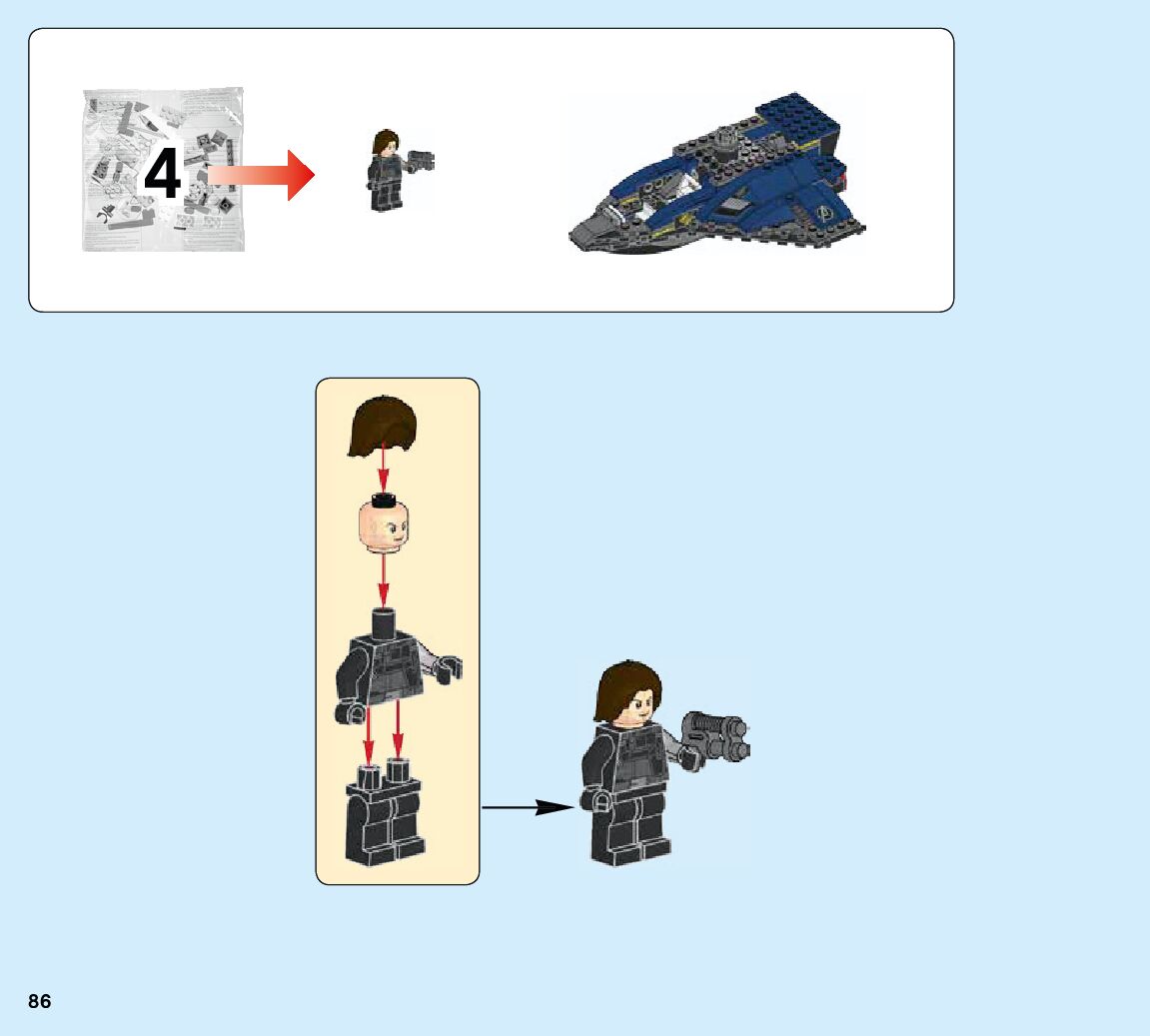 4

86