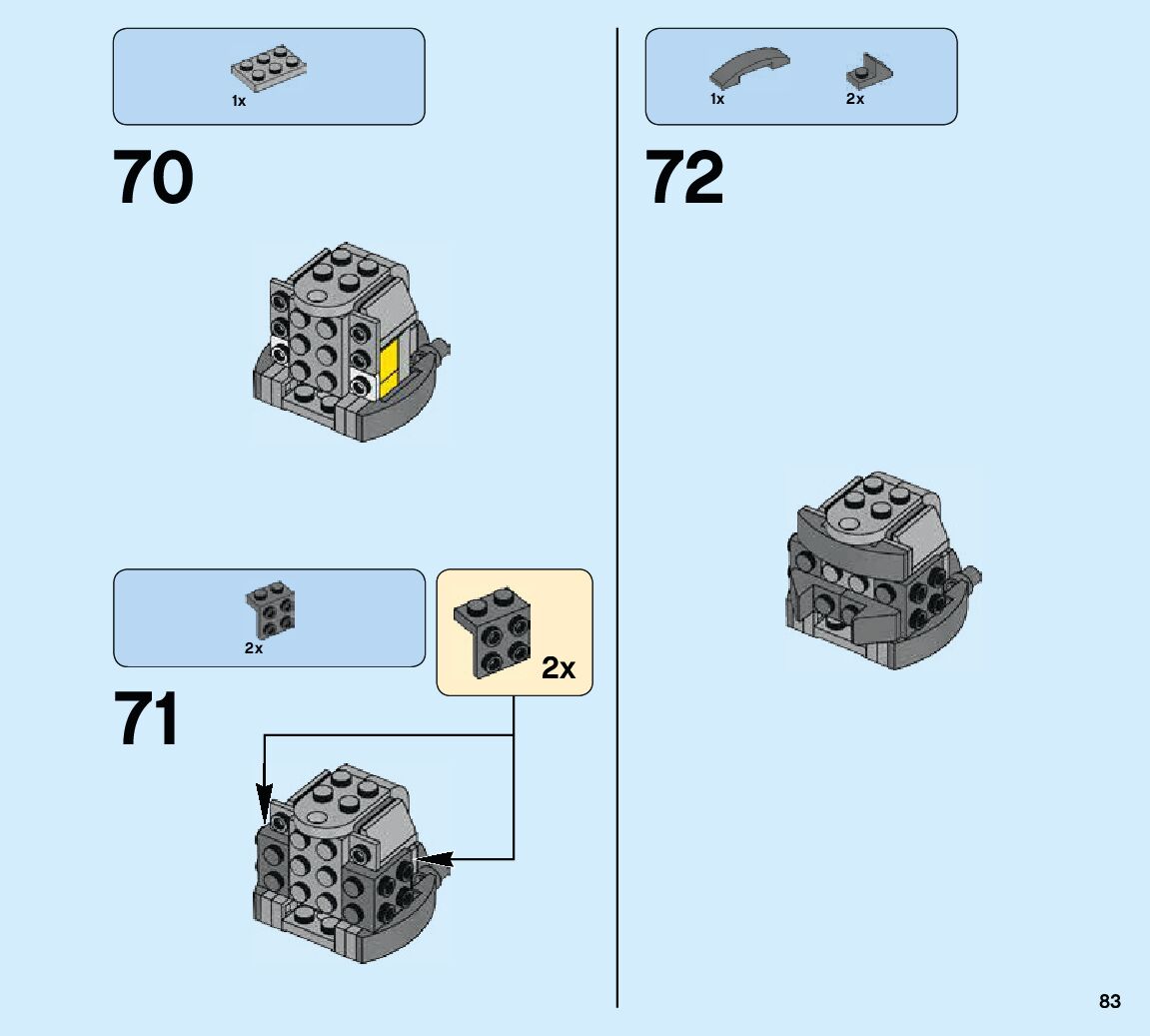 1x

70

2x

2x

71

1x 2x

72

83