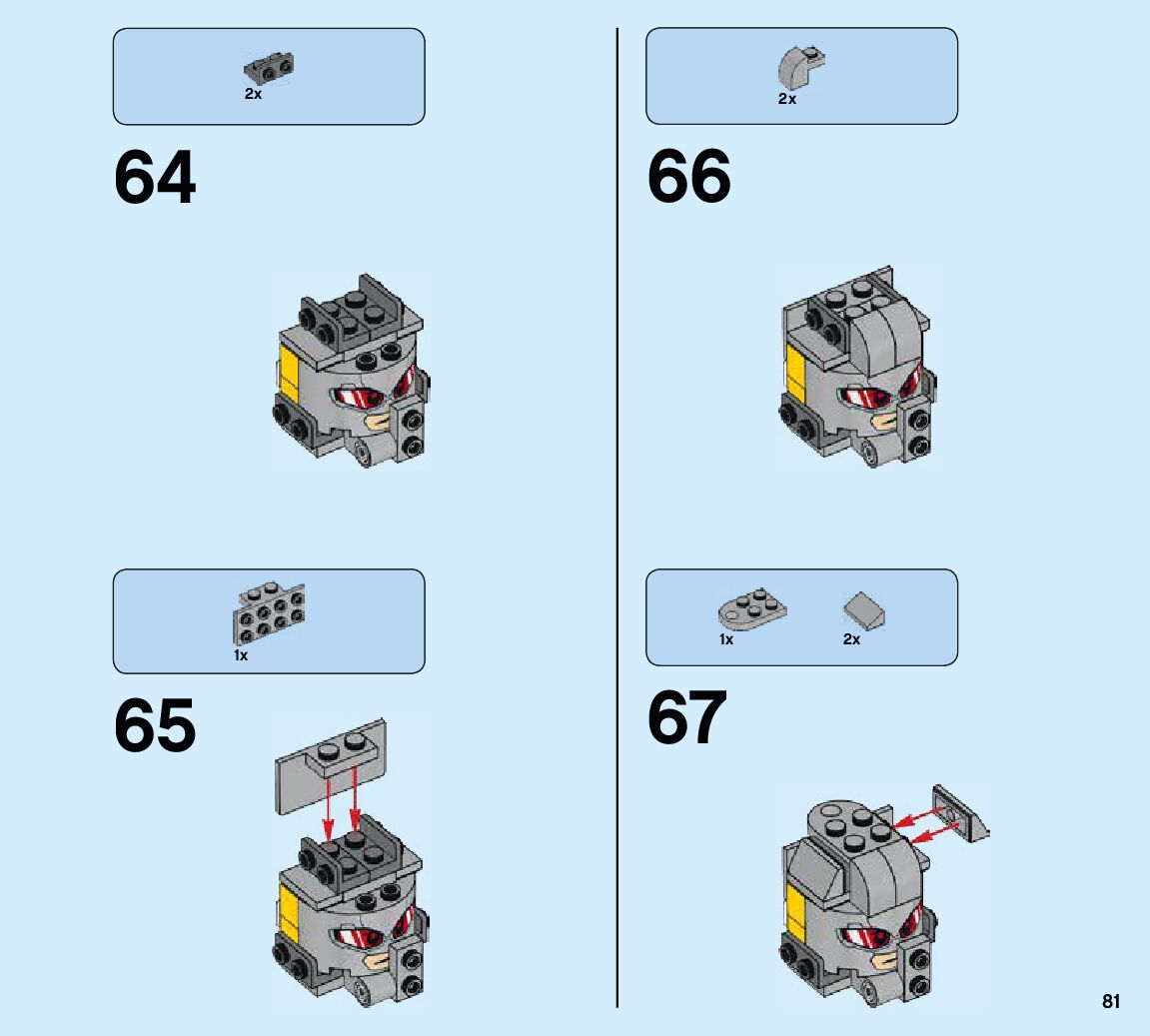 2x

64

1x

65

2x

66

1x

2x

67

81