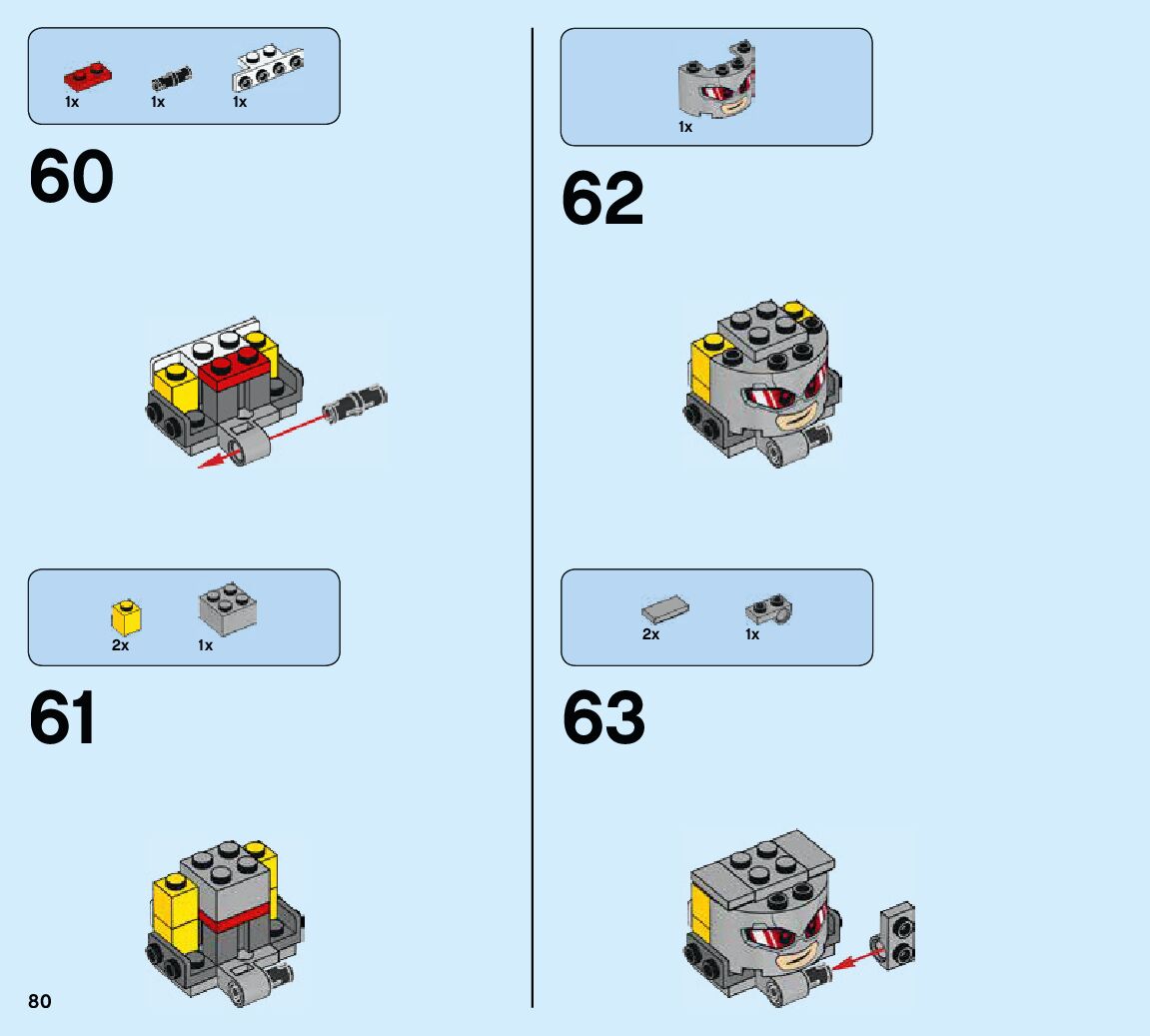 1x 1x 1x

60

2x 1x

61

80

1x

62

2x 1x

63