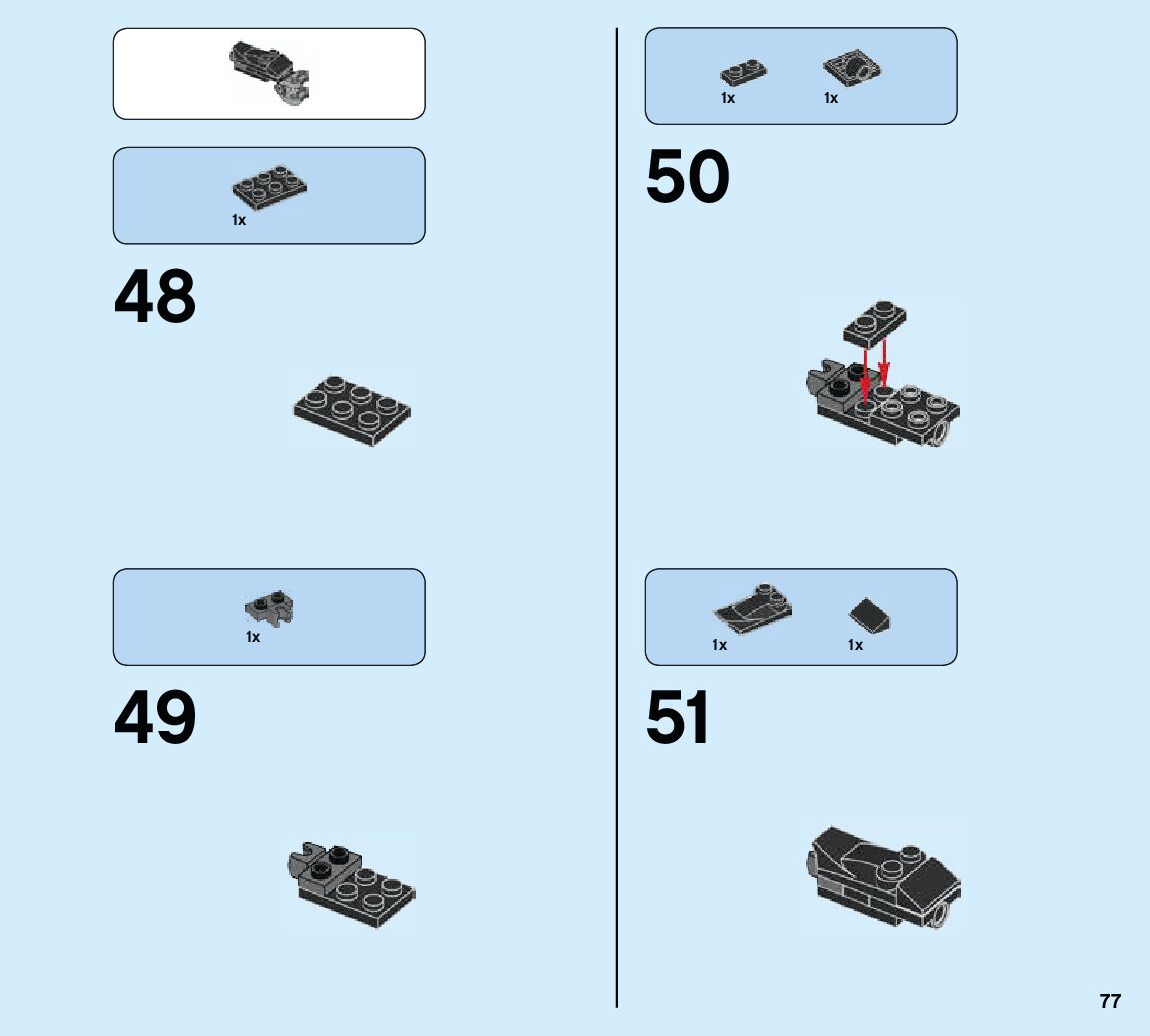 1x

48

1x

49

1x 1x

50

1x 1x

51

77