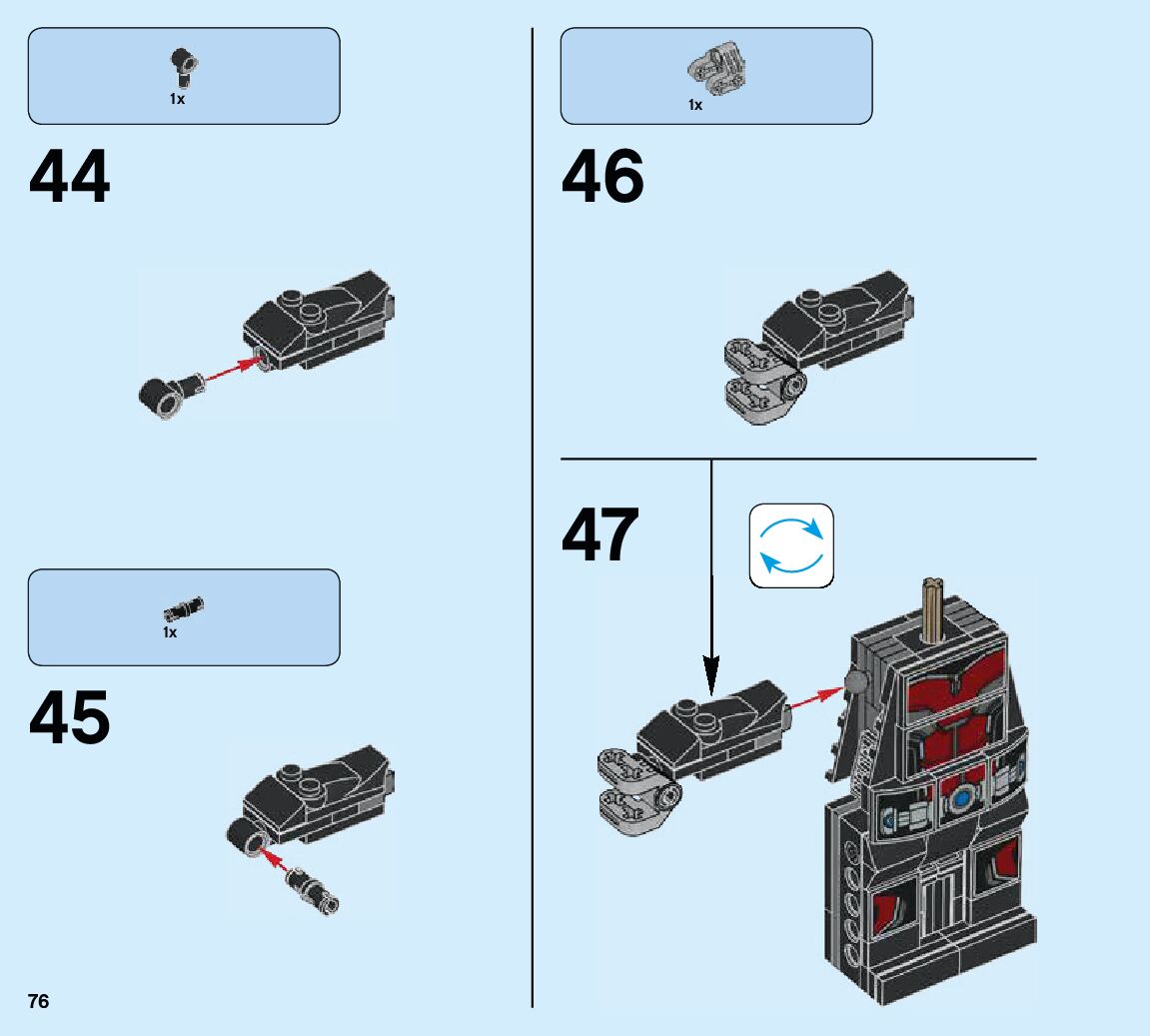 1x

44

1x

45

1x

46

47

76