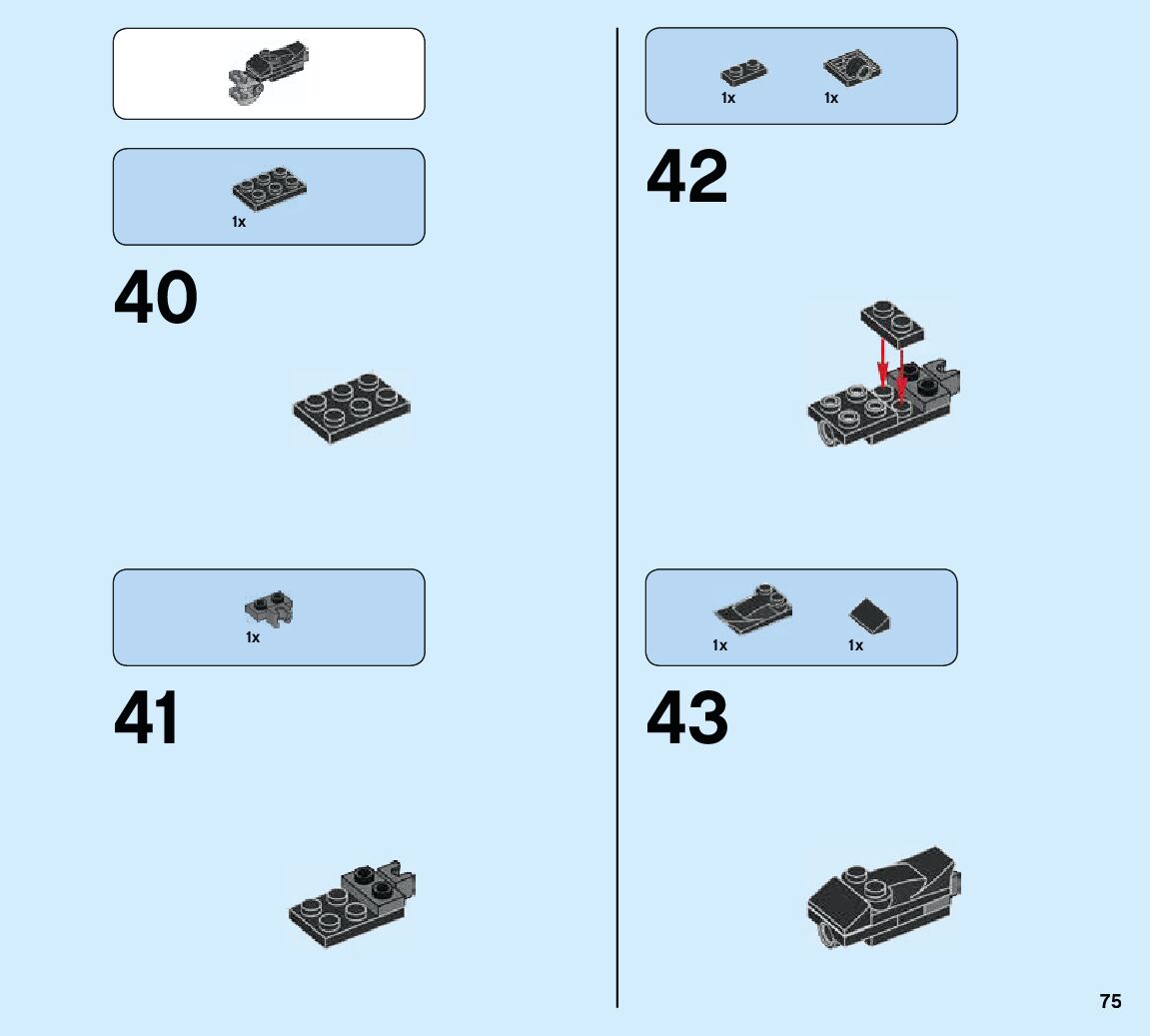 1x

40

1x

41

1x 1x

42

1x 1x

43

75