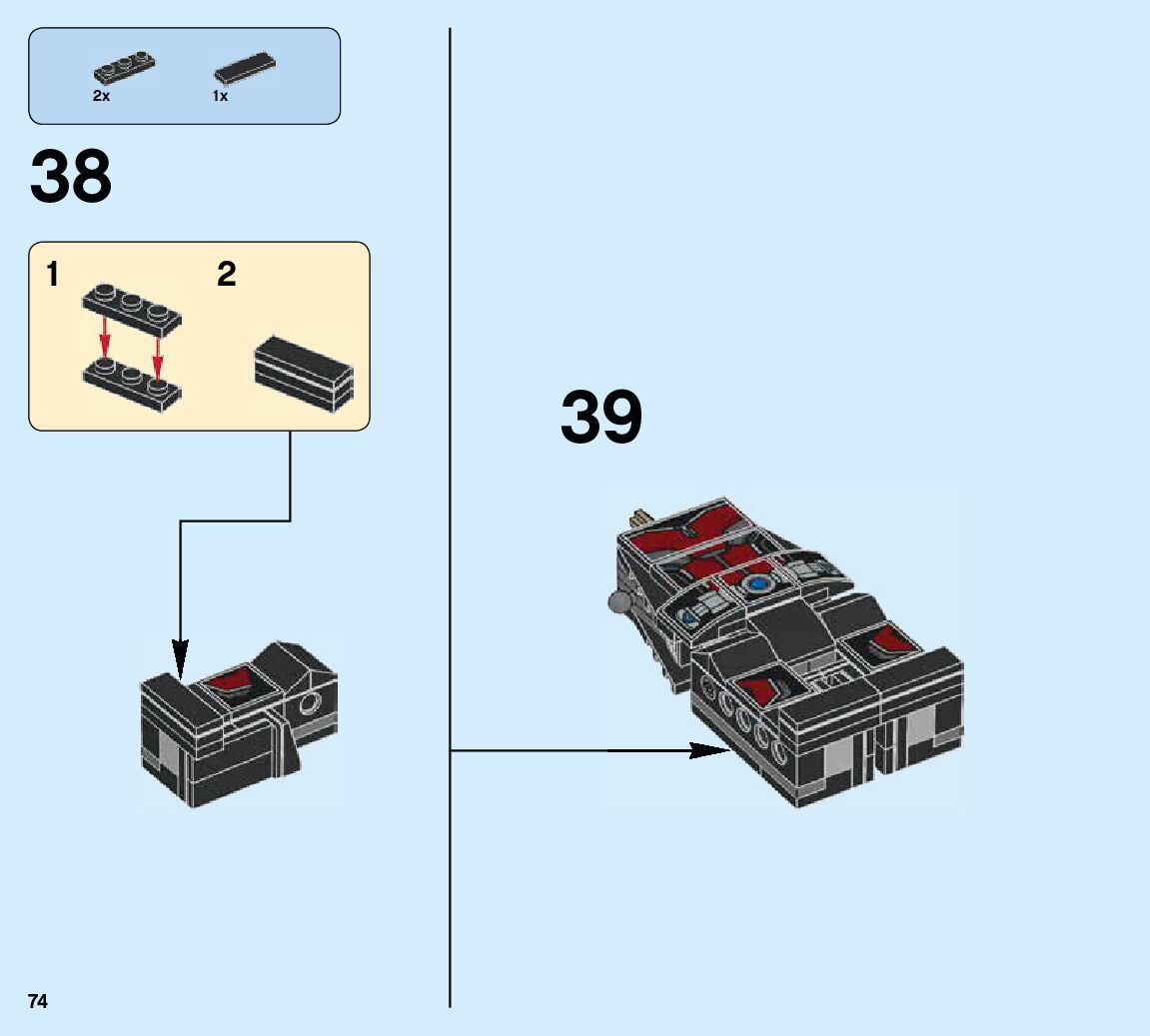 2x

1x

38

1

2

39

74