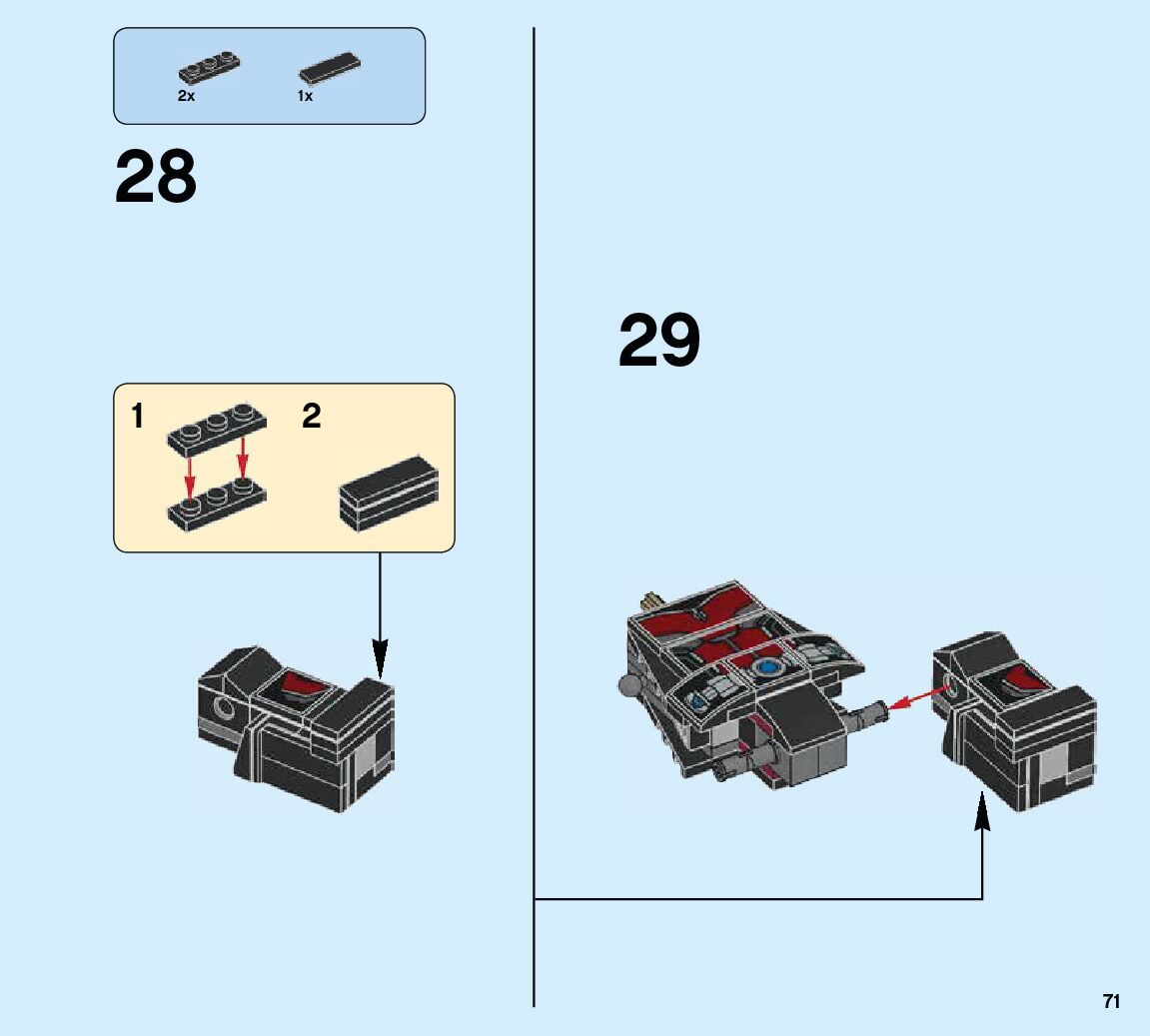 2x
1x

28

1
2

29

71