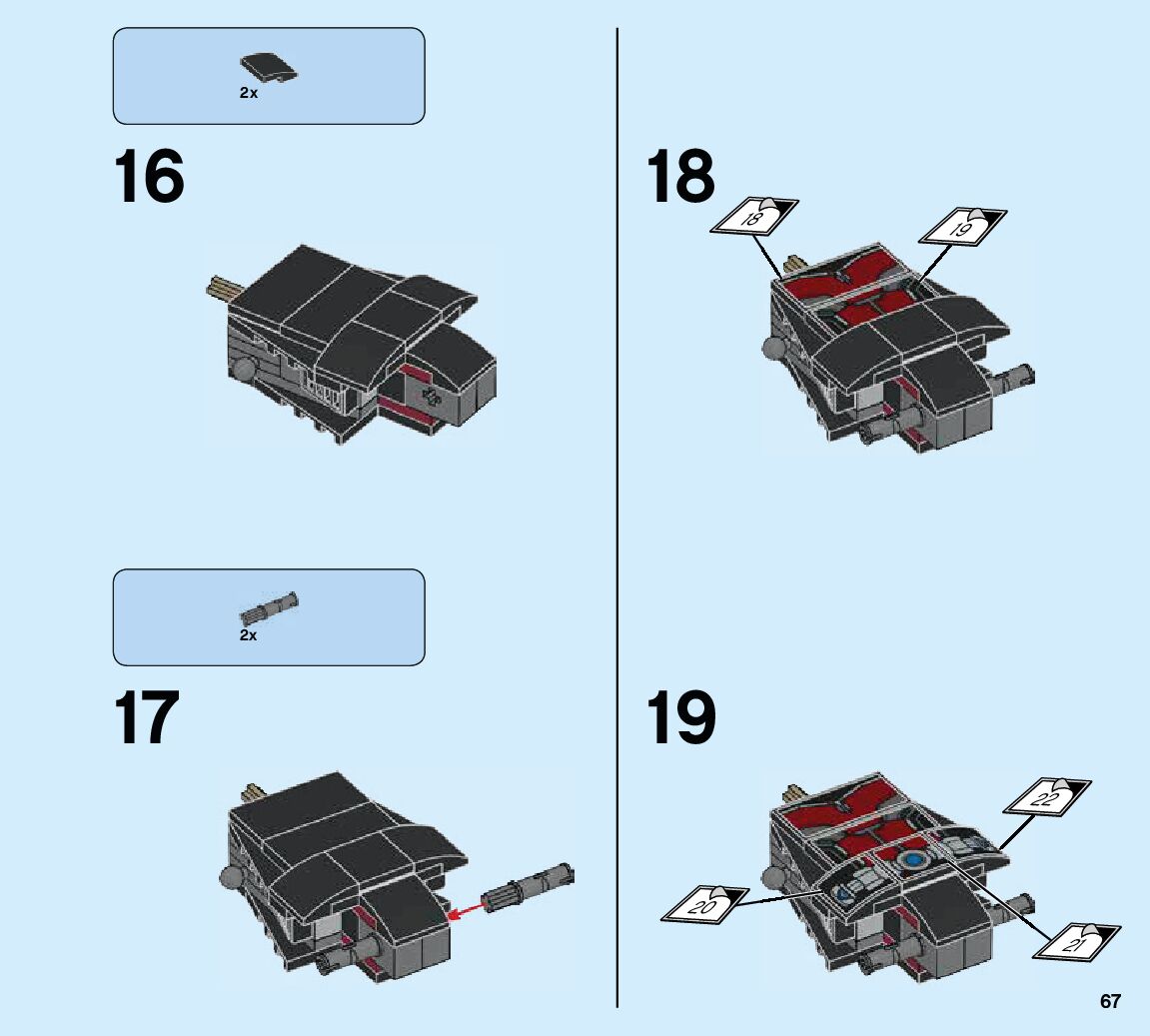 2x

16

2x

17

18

18

19

19

22

20

21

67