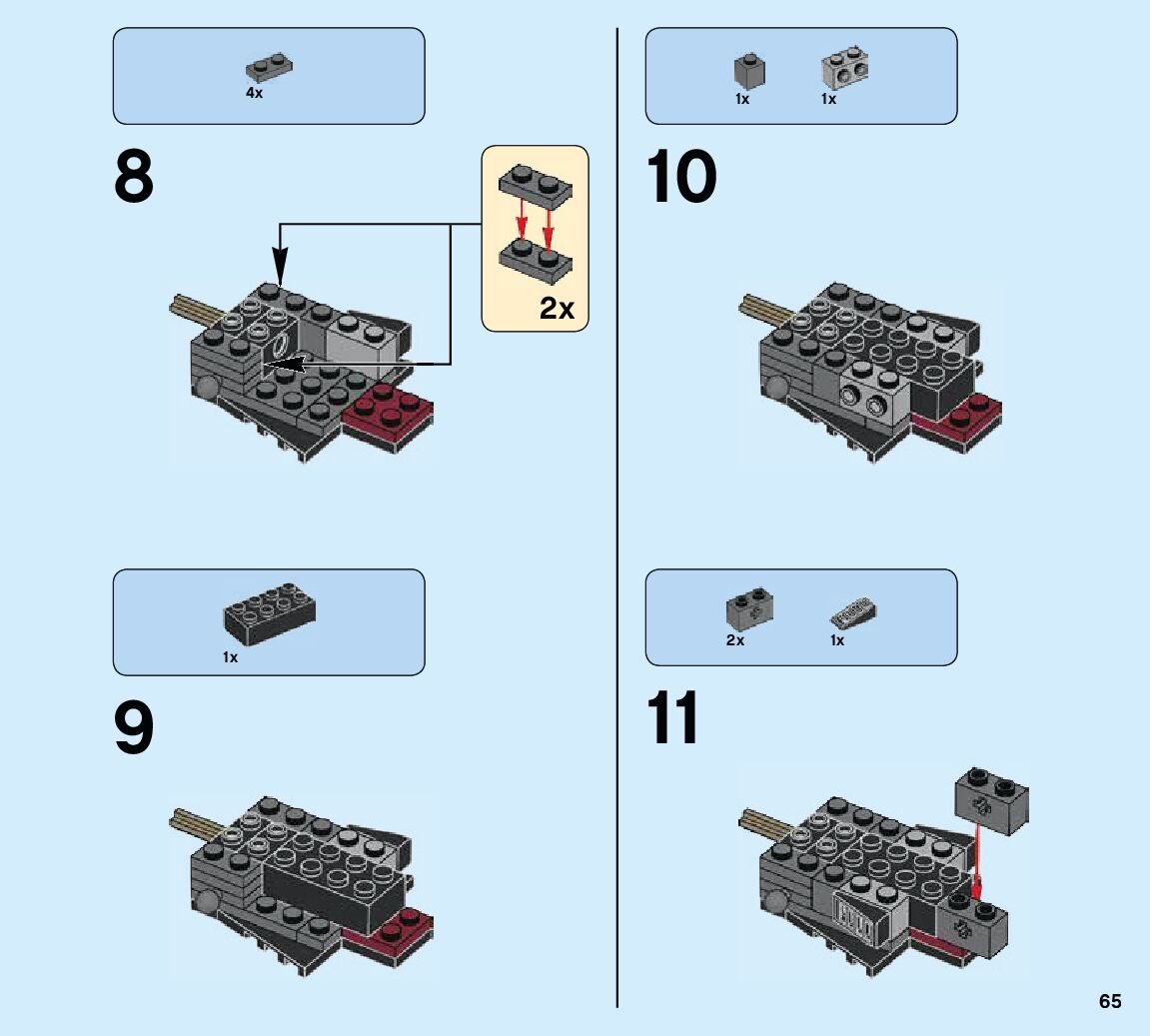 4x

8

2x

1x

9

1x 1x

10

2x 1x

11

65