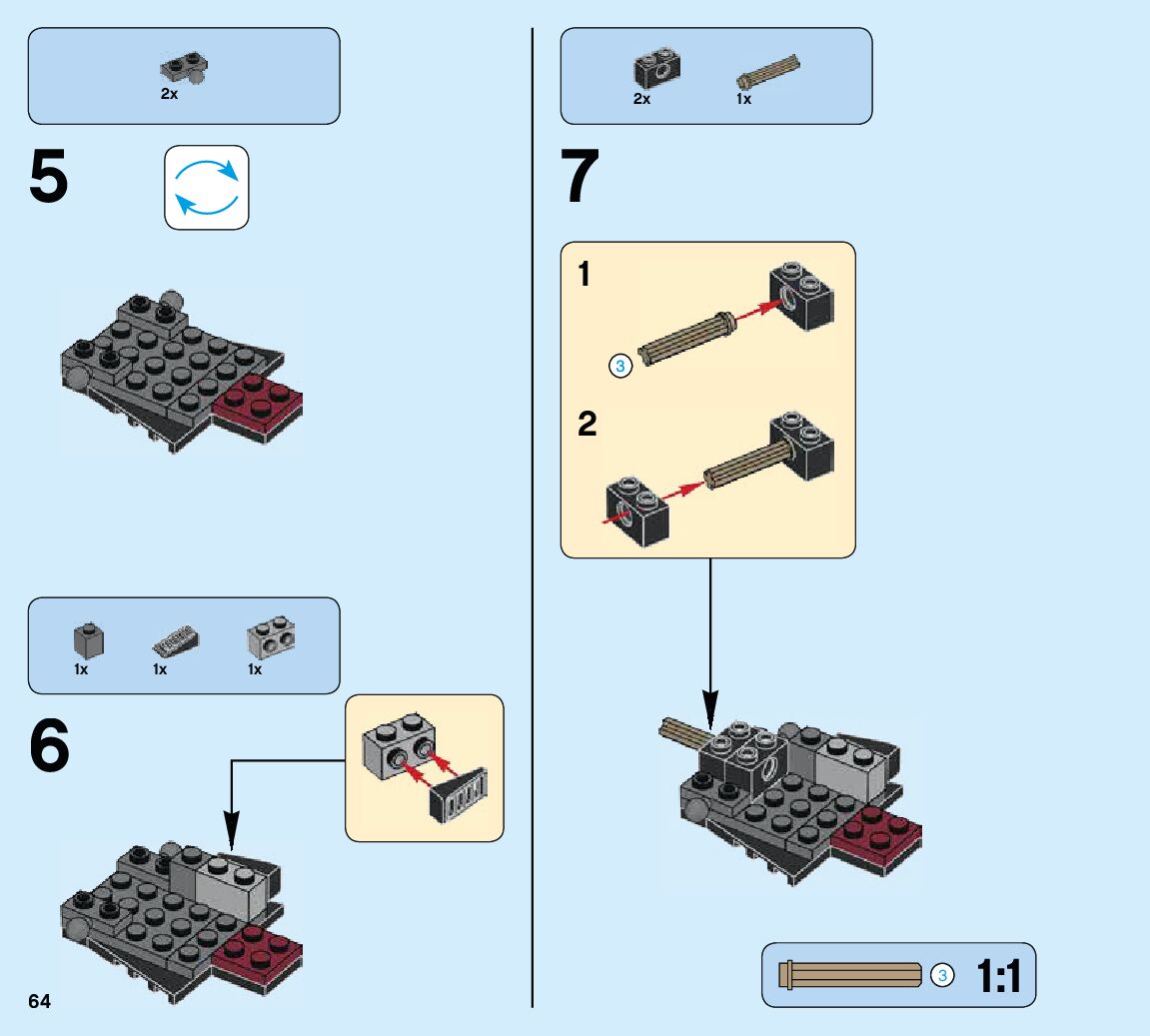 2x

5

1x 1x 1x

6

64

2x 1x

7

1

3

2

3 1:1