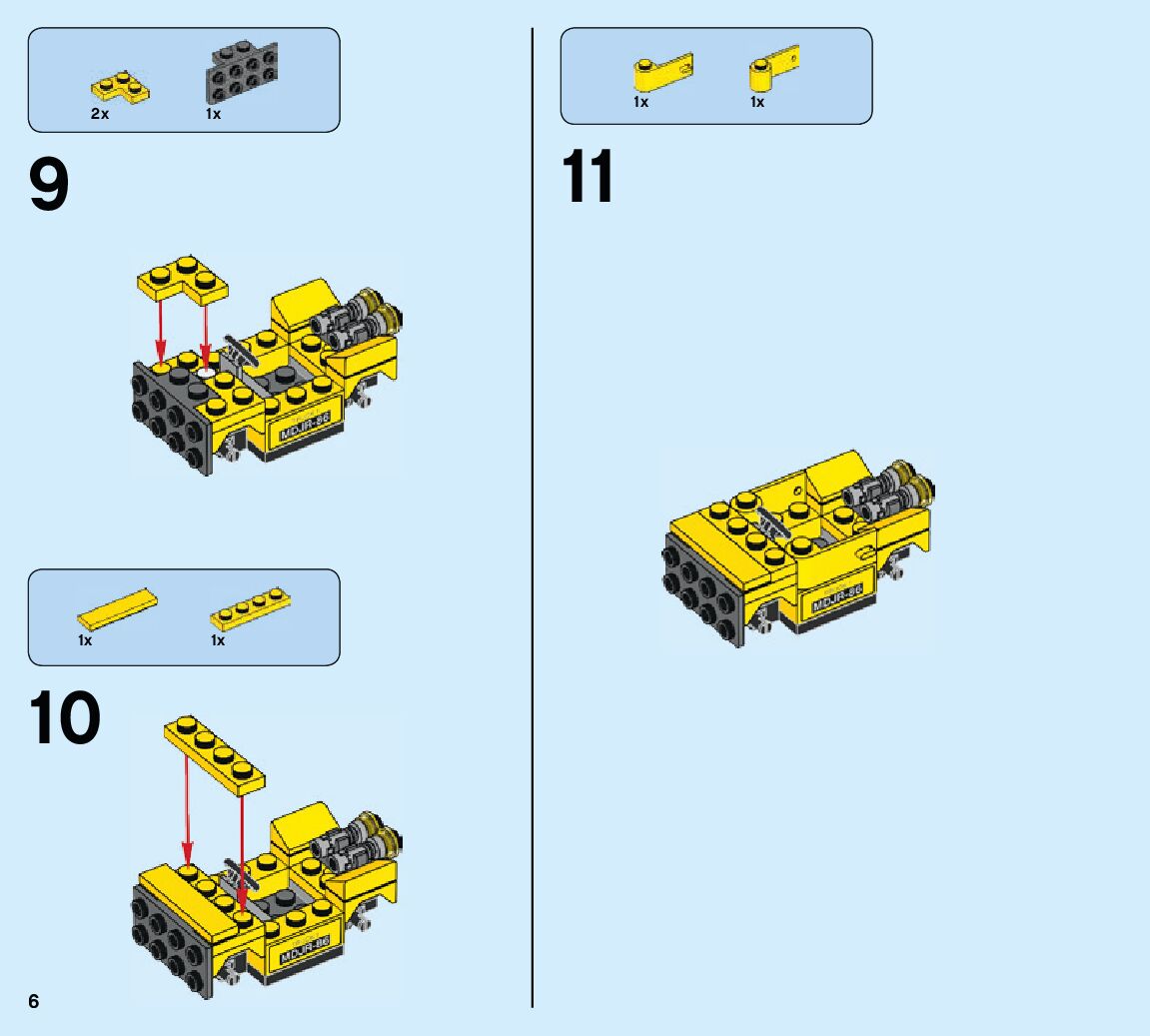 2x 1x

9

MDJR-86

1x 1x

10

MDJR-86

6

1x 1x

11

MDJR-86