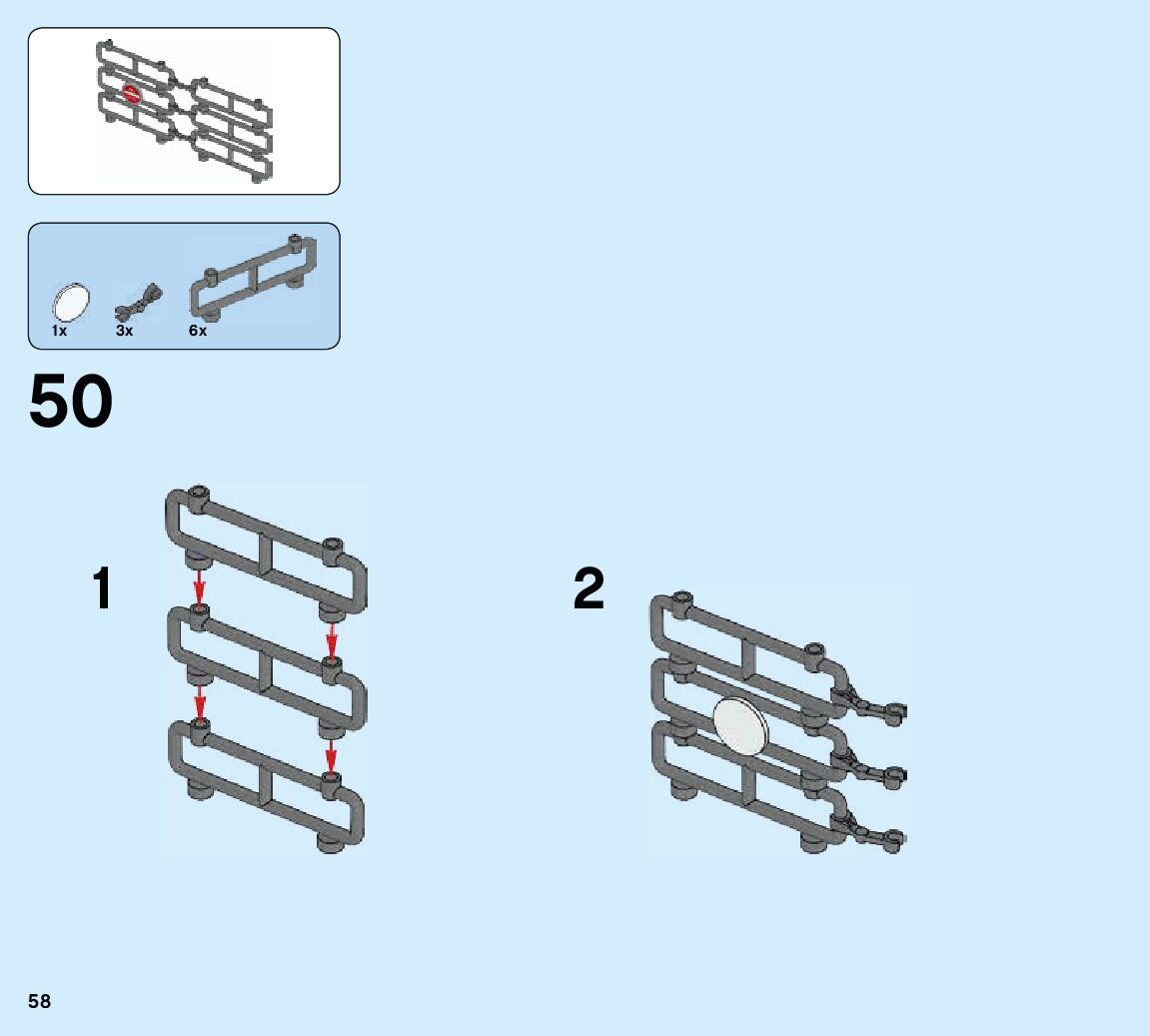 1x
3x
6x

50

1

2

58