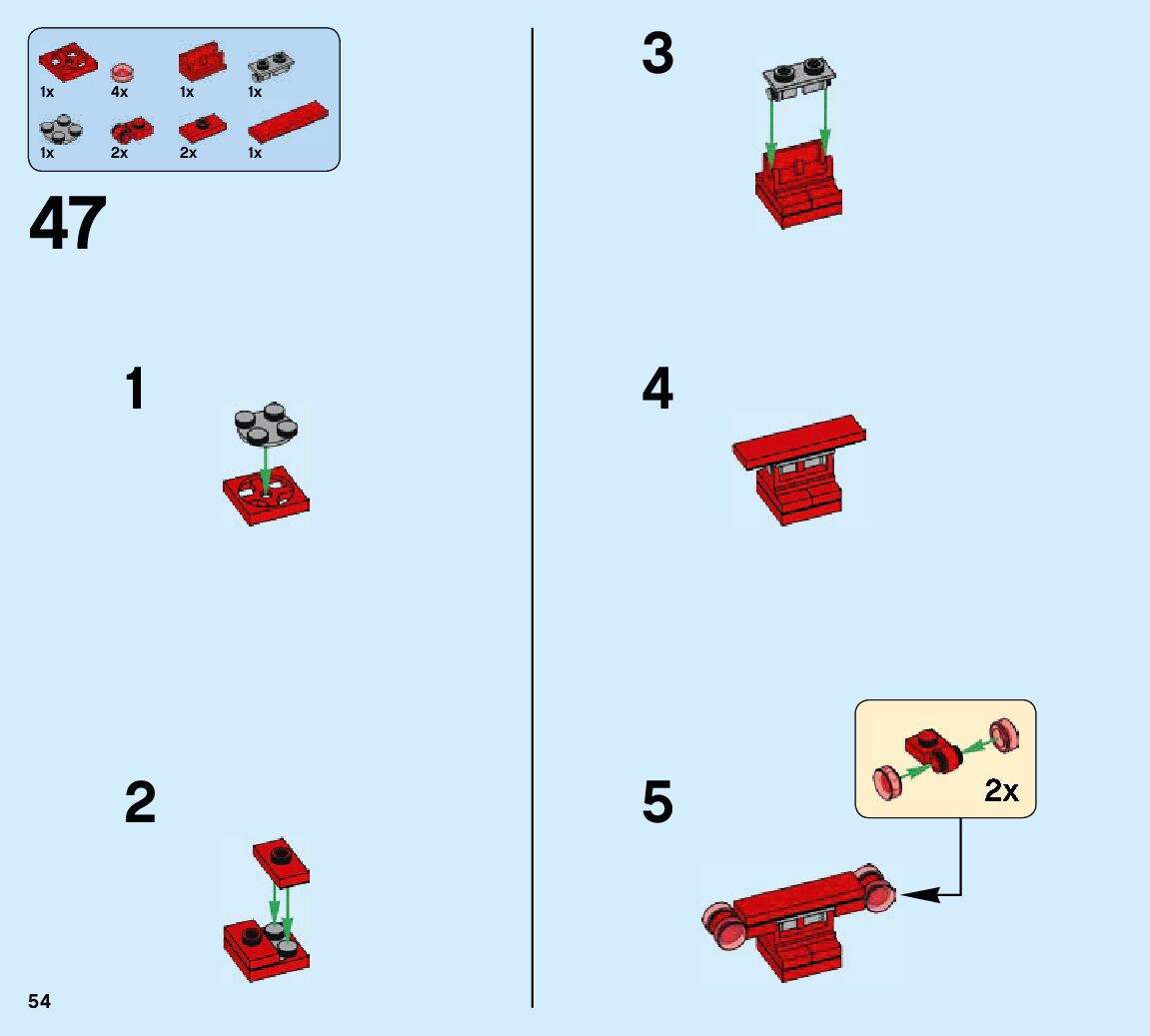 1x 4x 1x 1x
1x 2x 2x 1x

47

1

2

3

4

5

2x

54